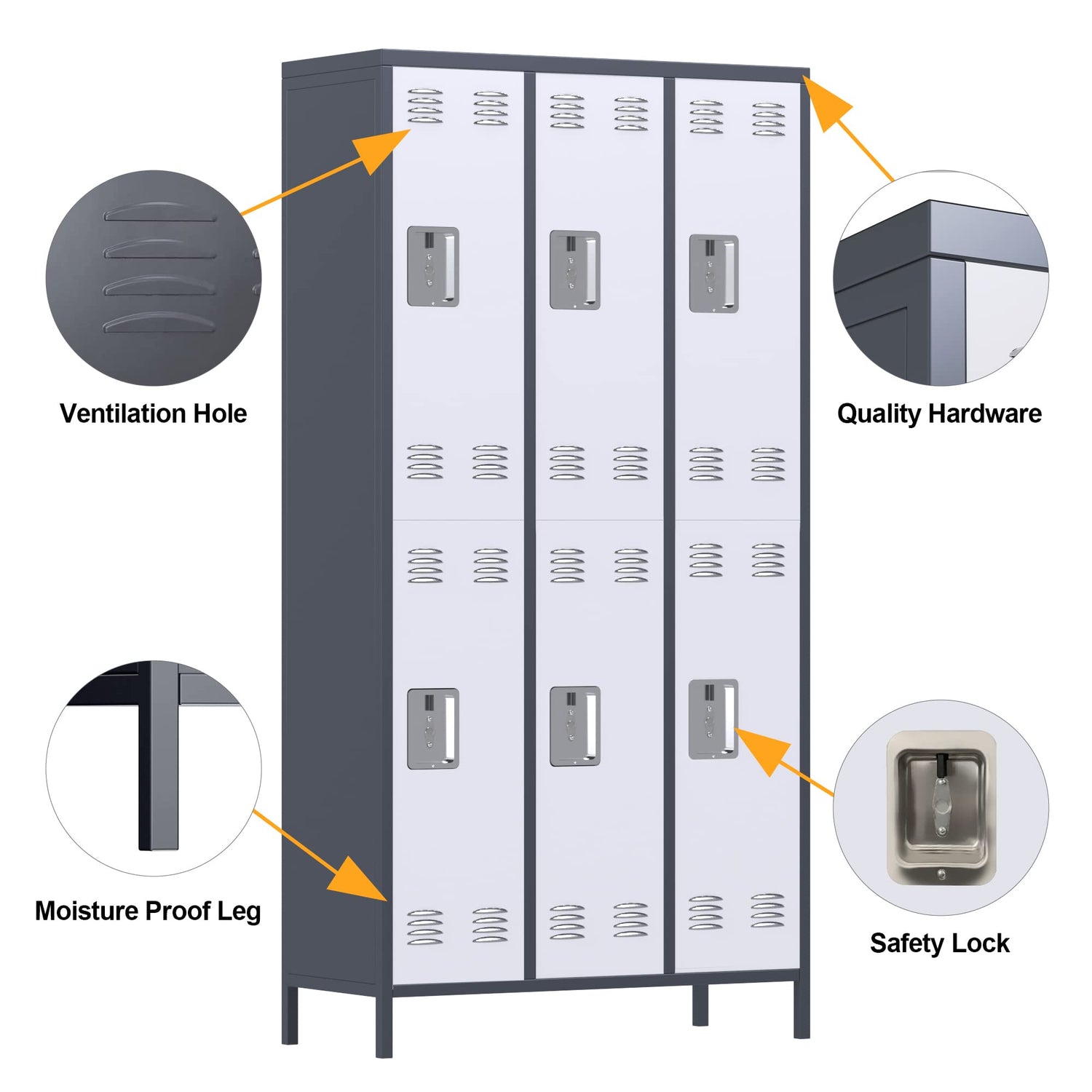 Ventilation Hole

Quality Hardware

Moisture Proof Leg

Safety Lock