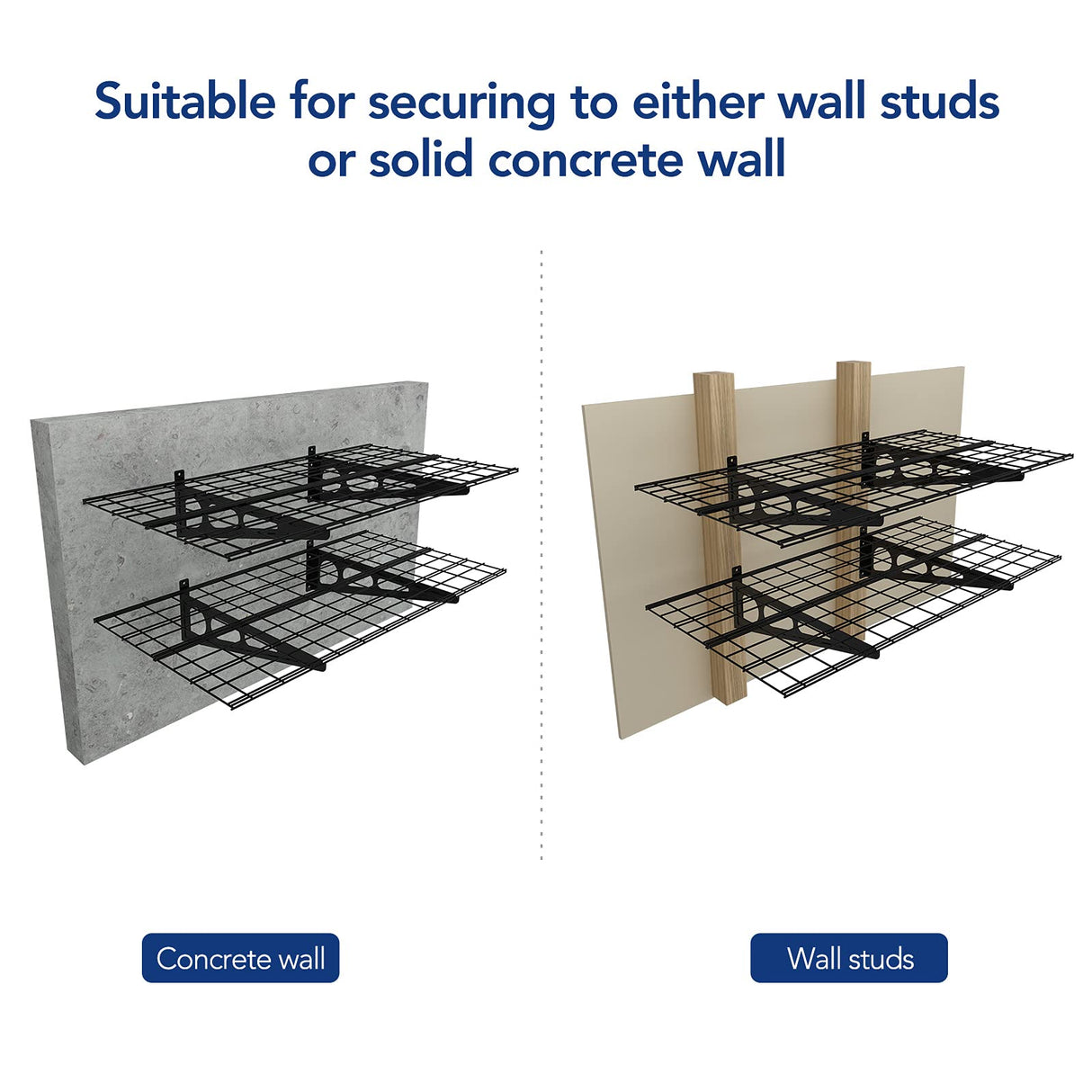 Suitable for securing to either wall studs or solid concrete wall

Concrete wall

Wall studs