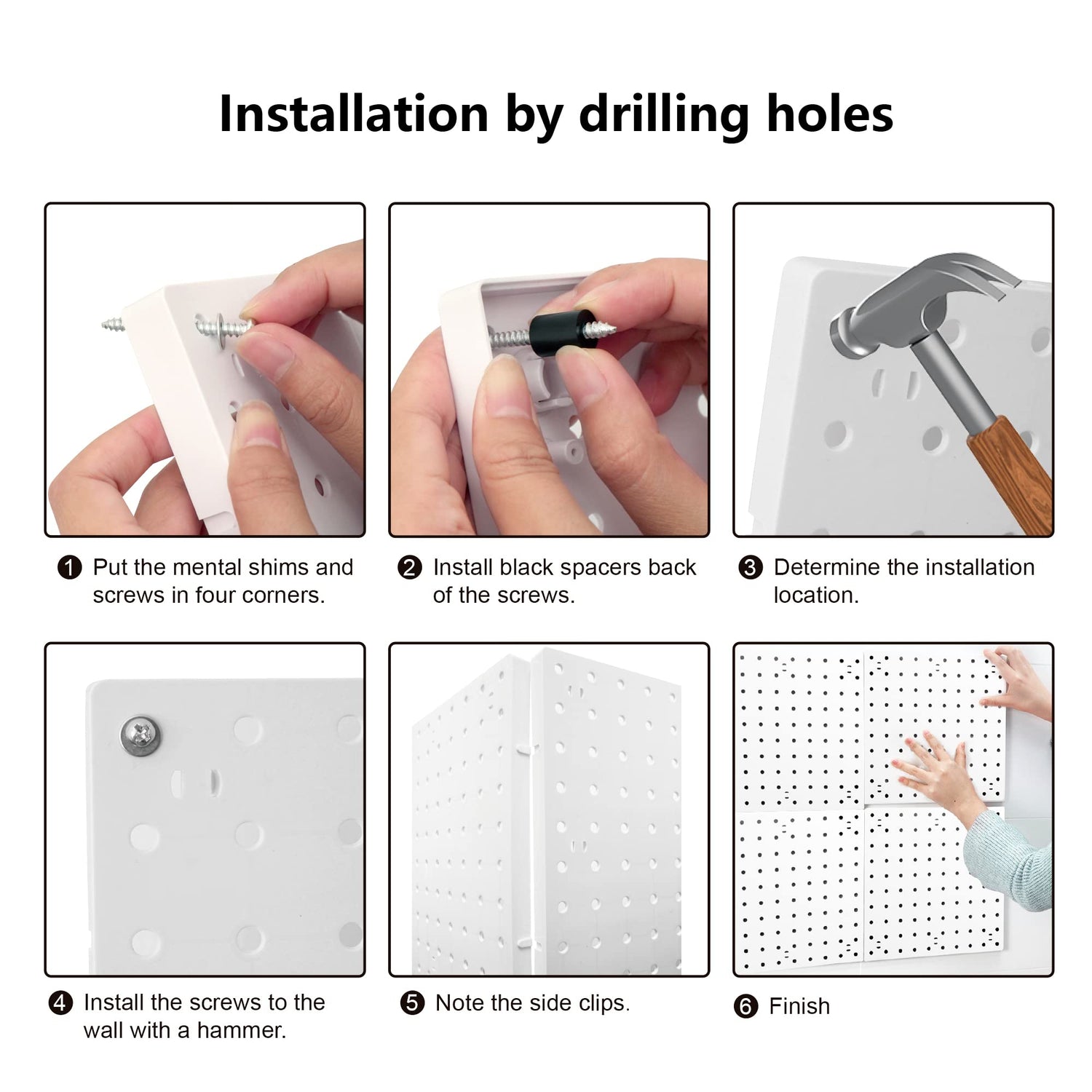 Installation by drilling holes

❶ Put the mental shims and screws in four corners.

❷ Install black spacers back of the screws.

❸ Determine the installation location.

❹ Install the screws to the wall with a hammer.

❺ Note the side clips.

❻ Finish