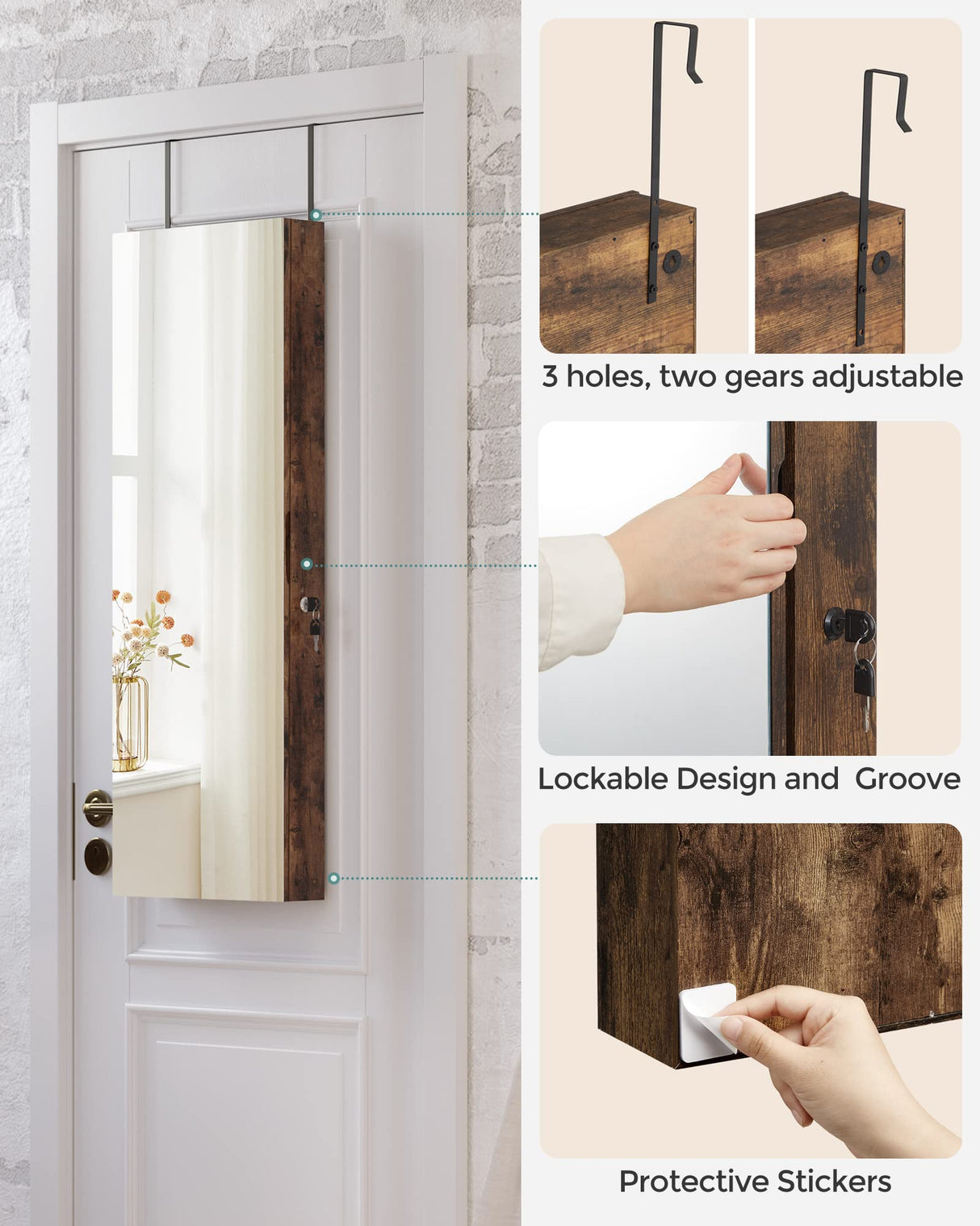 3 holes, two gears adjustable

Lockable Design and  Groove

Protective Stickers