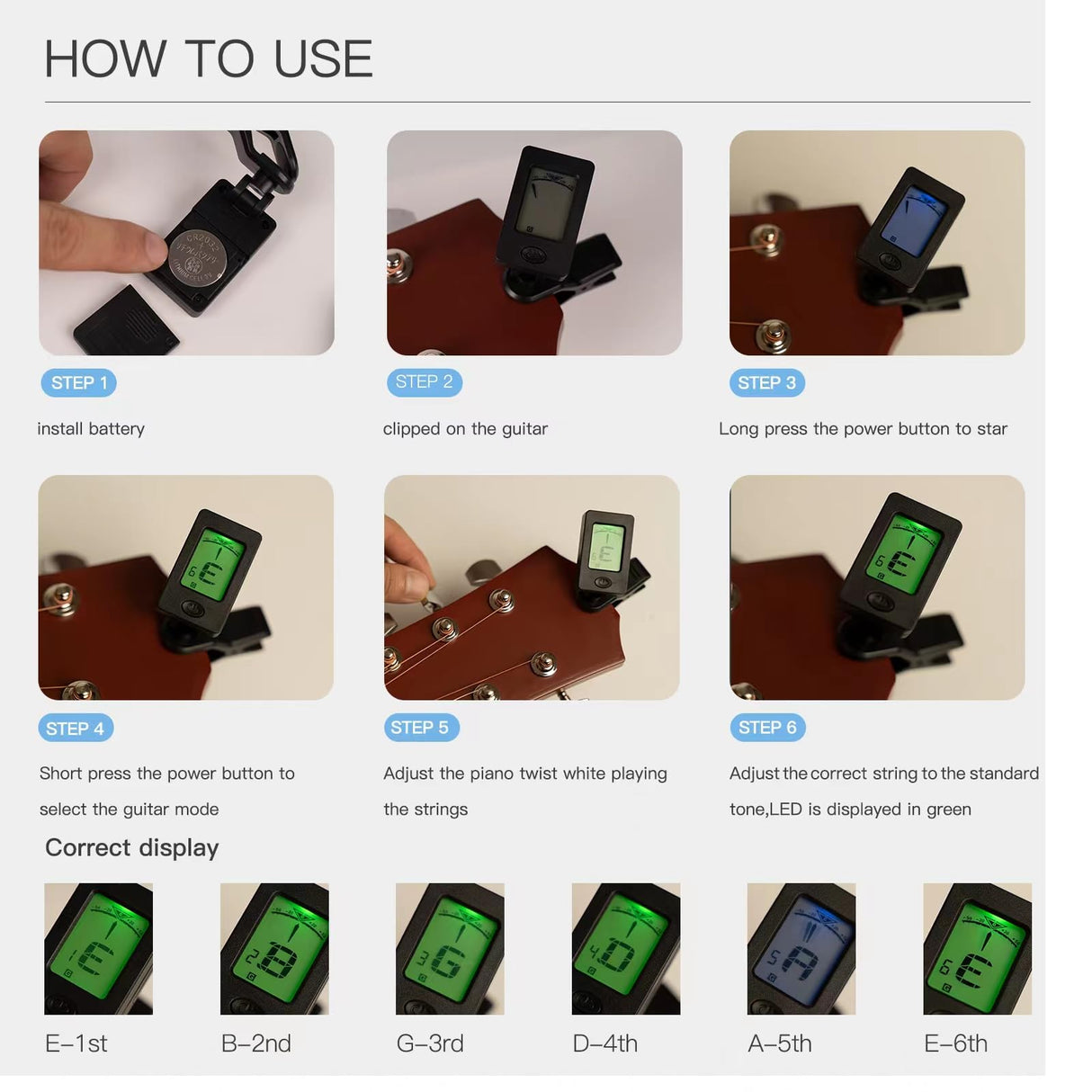 HOW TO USE

STEP 1

install battery

STEP 2

clipped on the guitar

STEP 3

Long press the power button to star

STEP 4

Short press the power button to select the guitar mode

STEP 5

Adjust the piano twist white playing the strings

STEP 6

Adjust the correct string to the standard tone,LED is displayed in green

Correct display

E–1st

B–2nd

G–3rd

D–4th

A–5th

E–6th