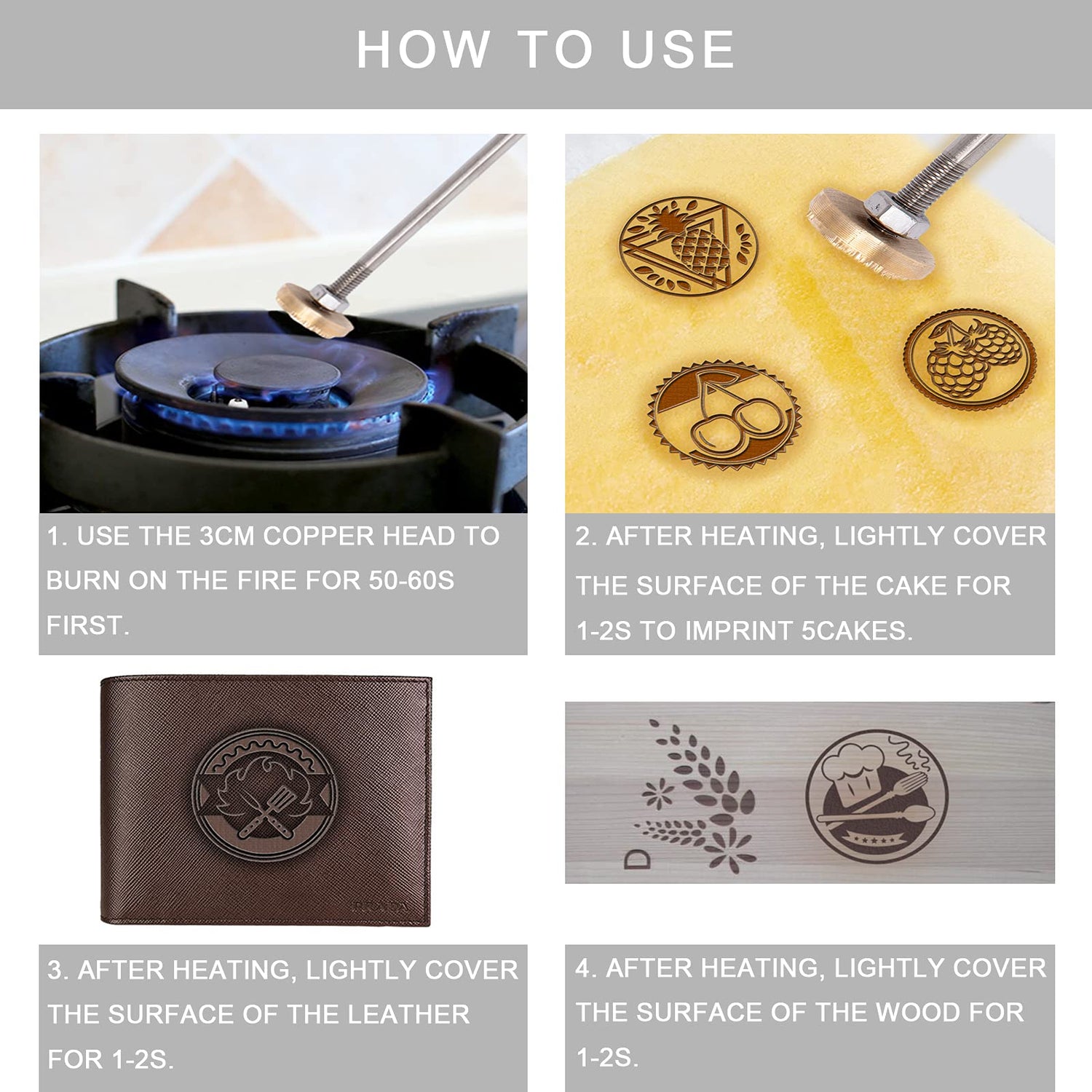 HOW TO USE

1. USE THE 3CM COPPER HEAD TO BURN ON THE FIRE FOR 50-60S FIRST.

2. AFTER HEATING, LIGHTLY COVER THE SURFACE OF THE CAKE FOR 1-2S TO IMPRINT 5CAKES.

PRADA

3. AFTER HEATING, LIGHTLY COVER THE SURFACE OF THE LEATHER FOR 1-2S.

4. AFTER HEATING, LIGHTLY COVER THE SURFACE OF THE WOOD FOR 1-2S.