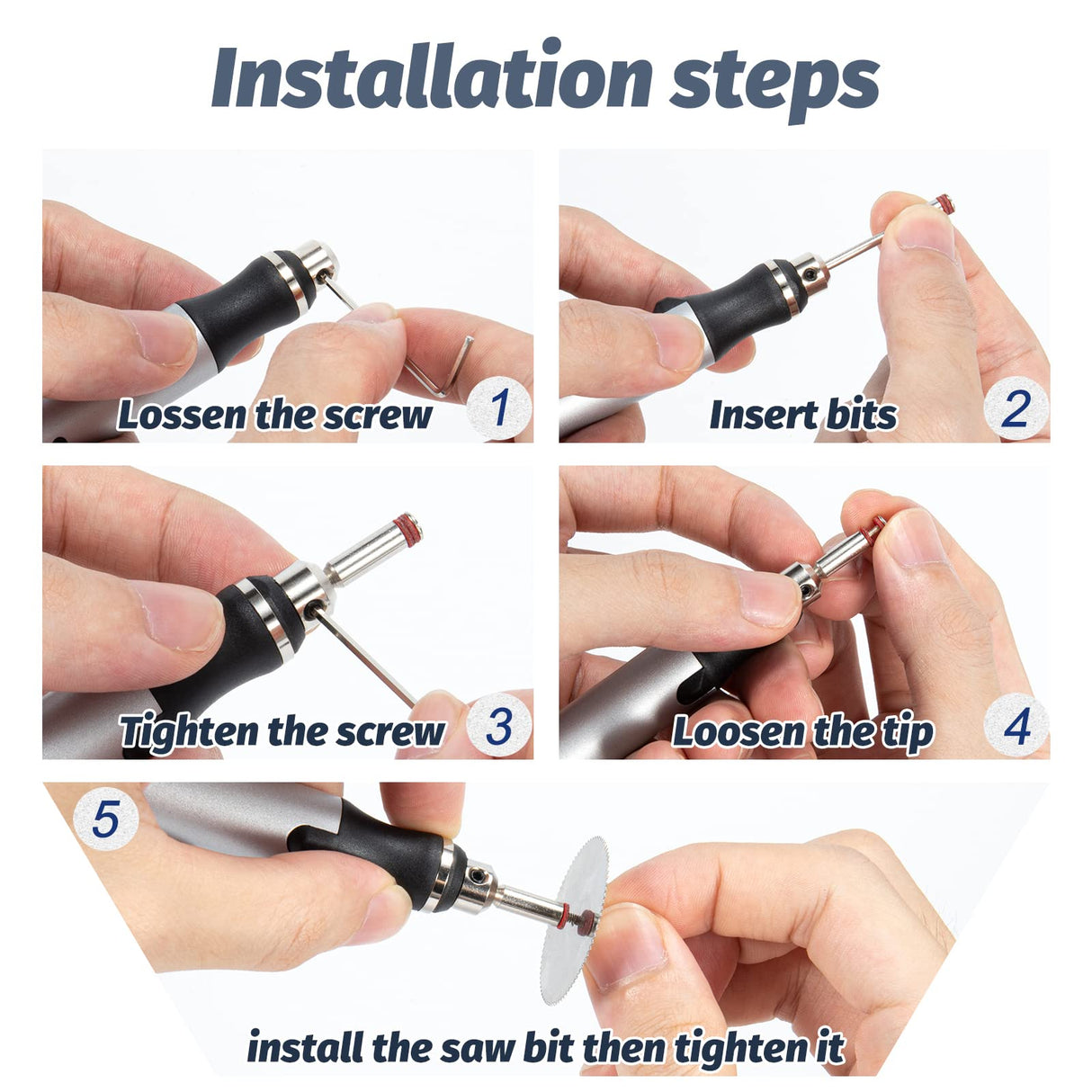 Installation steps

Lossen the screw 1

Insert bits 2

Tighten the screw 3

Loosen the tip 4

5

install the saw bit then tighten it