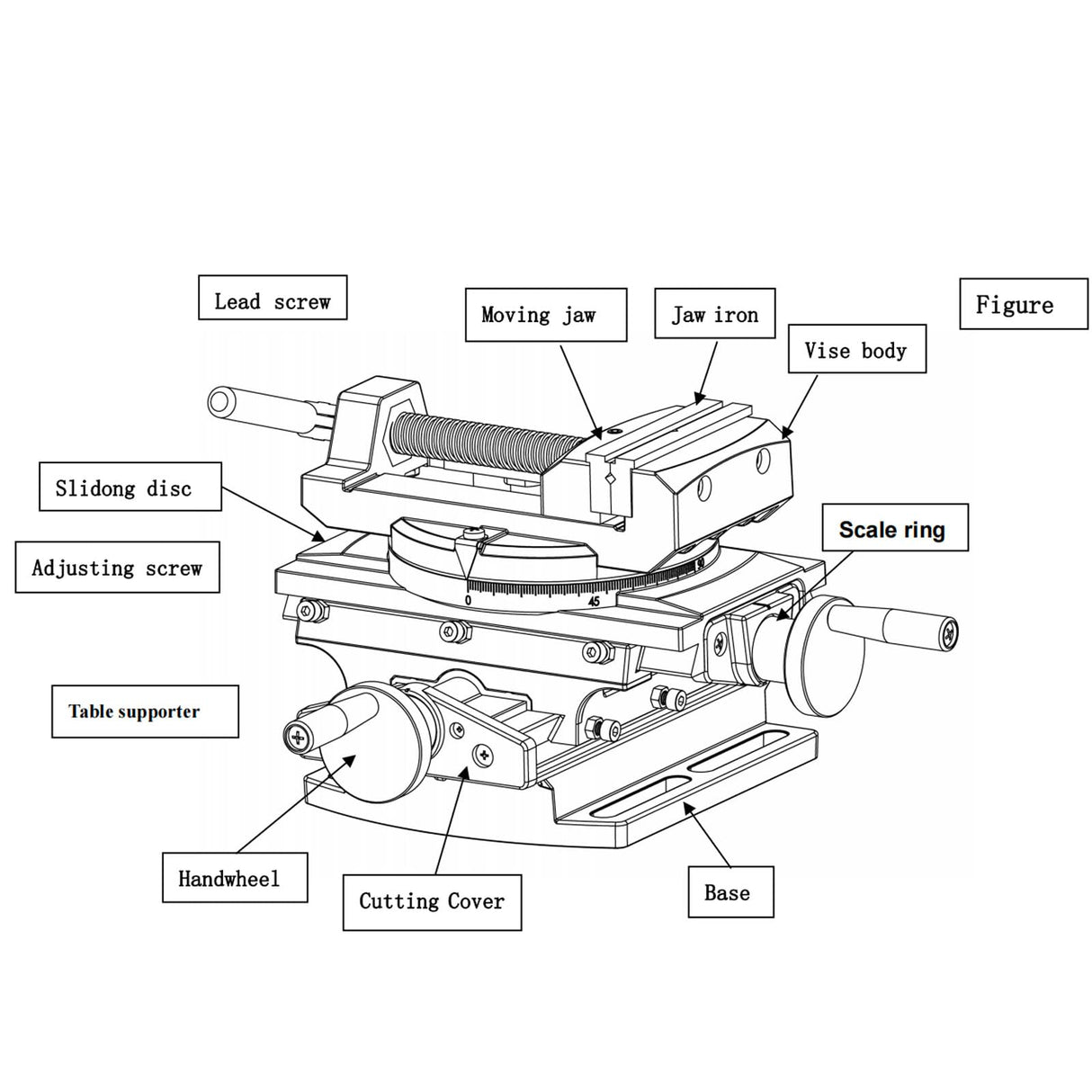 Lead screw

Moving jaw

Jaw iron

Figure

Vise body

Slidong disc

Adjusting screw

Scale ring

0

45

90

Table supporter

Handwheel

Cutting Cover

Base