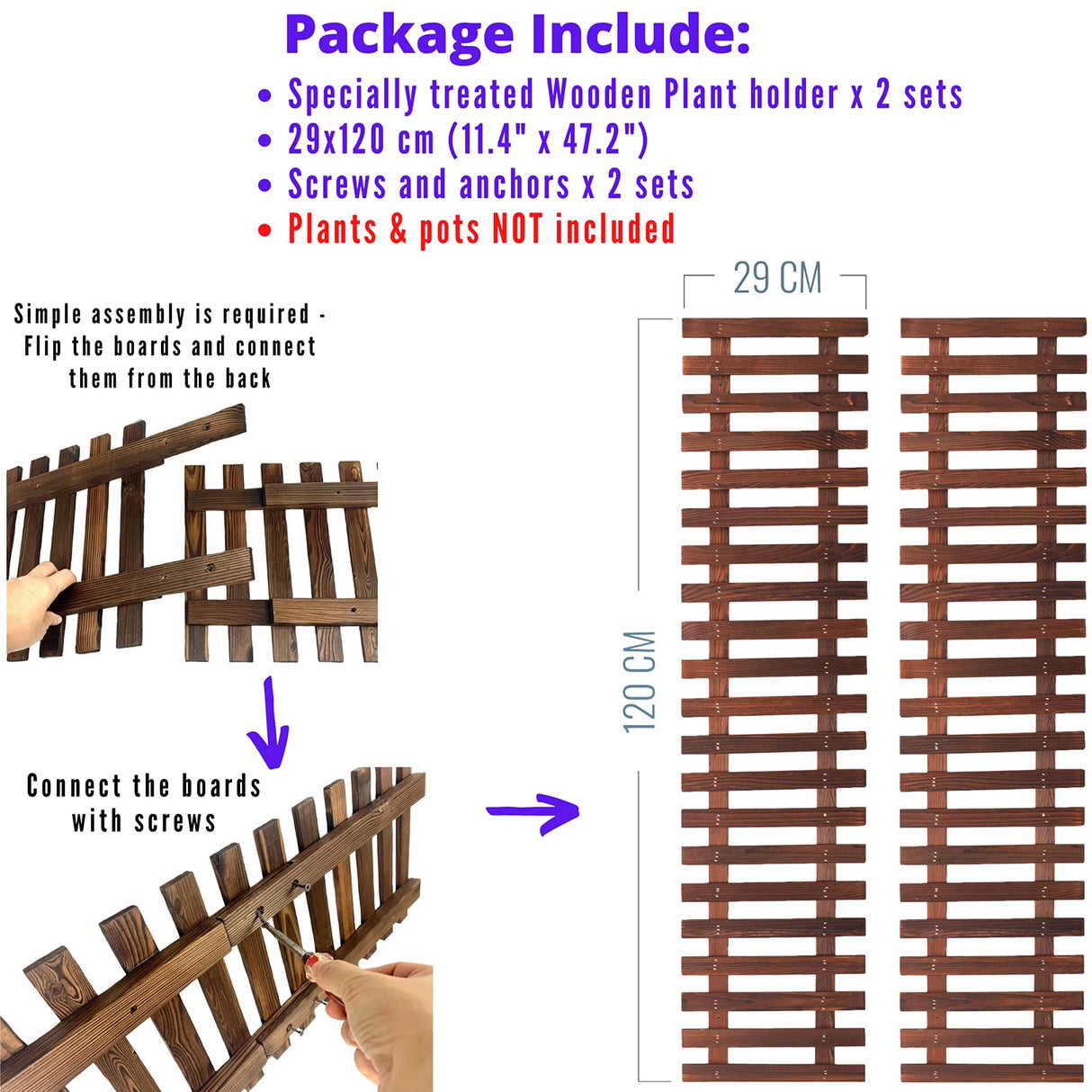 Package Include:

• Specially treated Wooden Plant holder x 2 sets
• 29x120 cm (11.4" x 47.2")
• Screws and anchors x 2 sets
• Plants & pots NOT included

Simple assembly is required - Flip the boards and connect them from the back

Connect the boards with screws

29 CM

120 CM