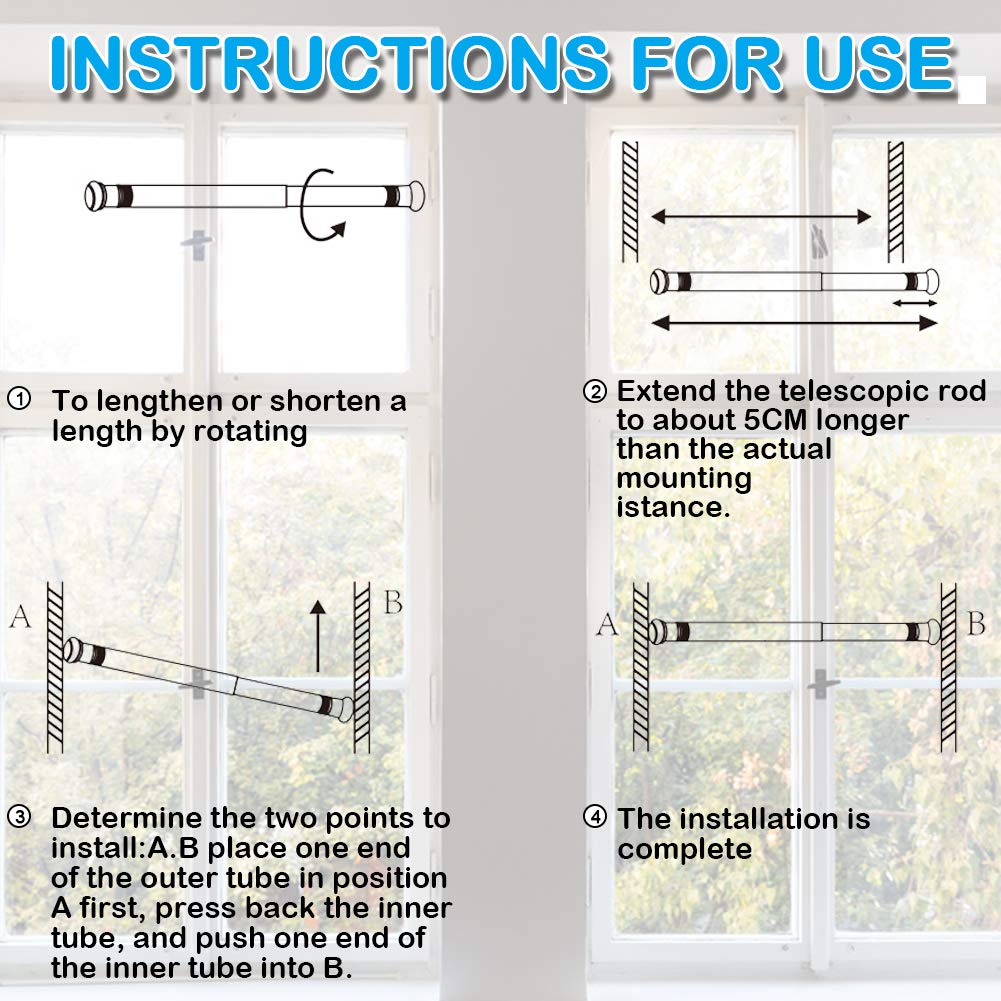 INSTRUCTIONS FOR USE

① To lengthen or shorten a length by rotating

② Extend the telescopic rod to about 5CM longer than the actual mounting istance.

A

B

③ Determine the two points to install:A.B place one end of the outer tube in position A first, press back the inner tube, and push one end of the inner tube into B.

A

B

④ The installation is complete