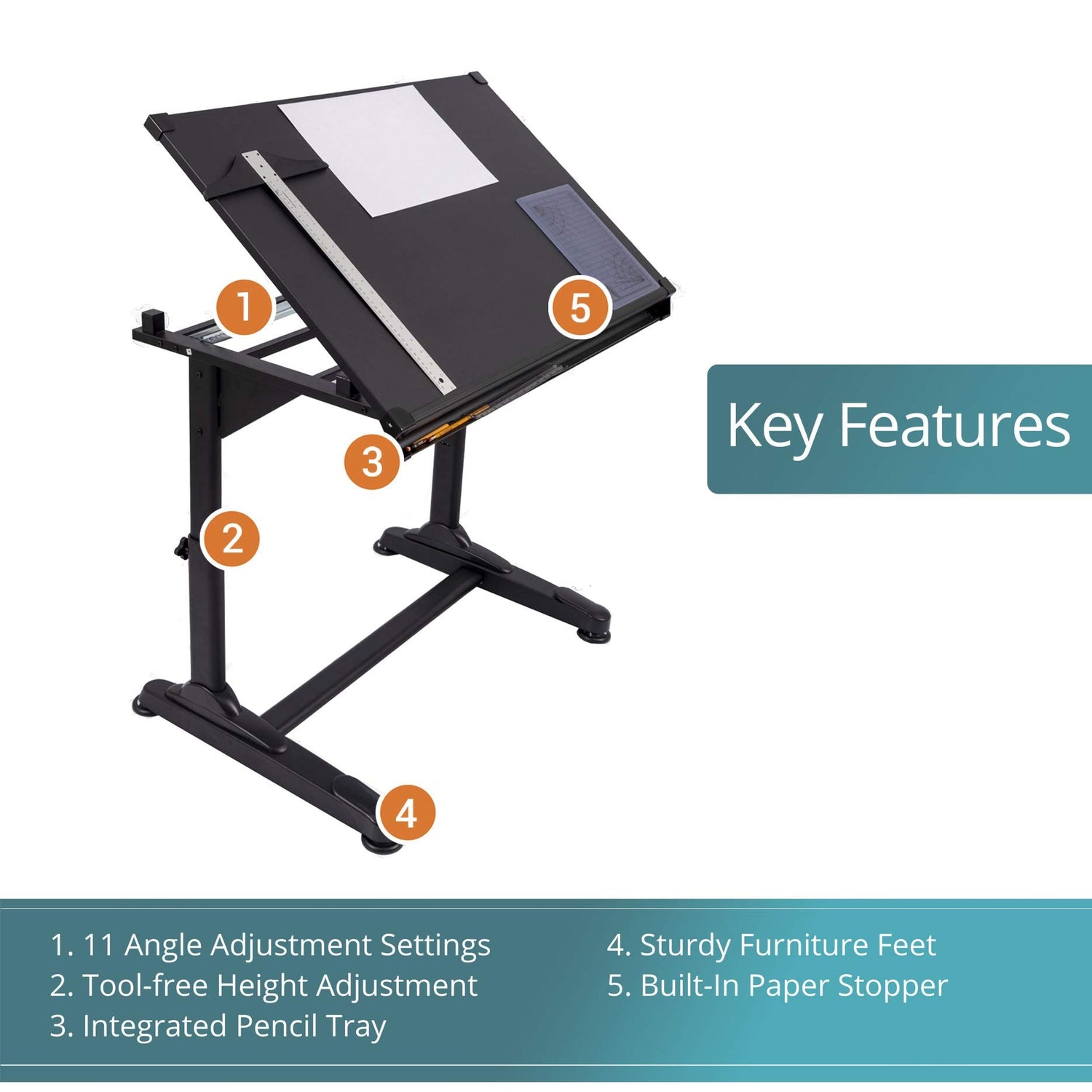 1

5

3

2

4

Key Features

1. 11 Angle Adjustment Settings
2. Tool-free Height Adjustment
3. Integrated Pencil Tray

4. Sturdy Furniture Feet
5. Built-In Paper Stopper