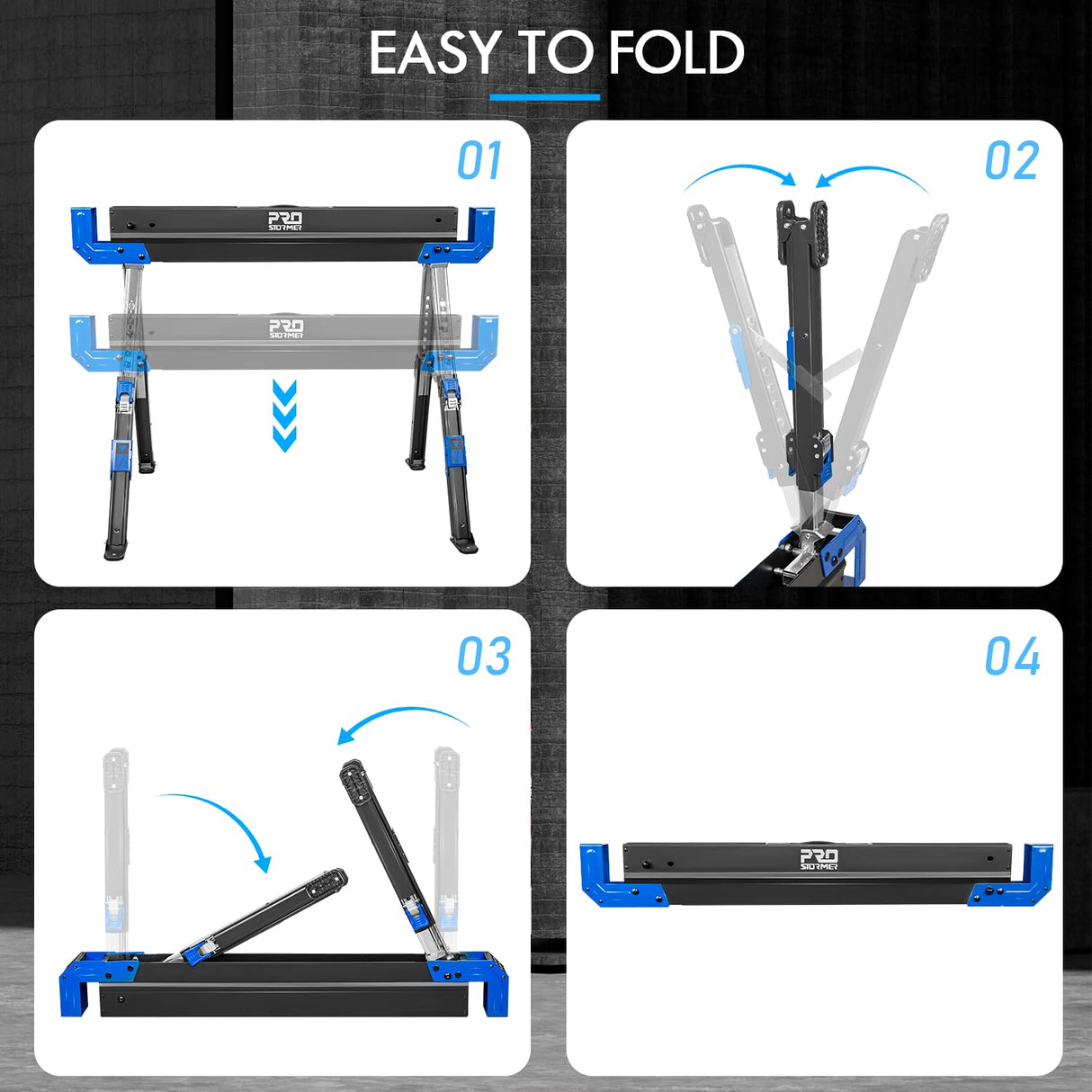 EASY TO FOLD

01

PRO STORMER

PRO STORMER

02

03

04

PRO STORMER