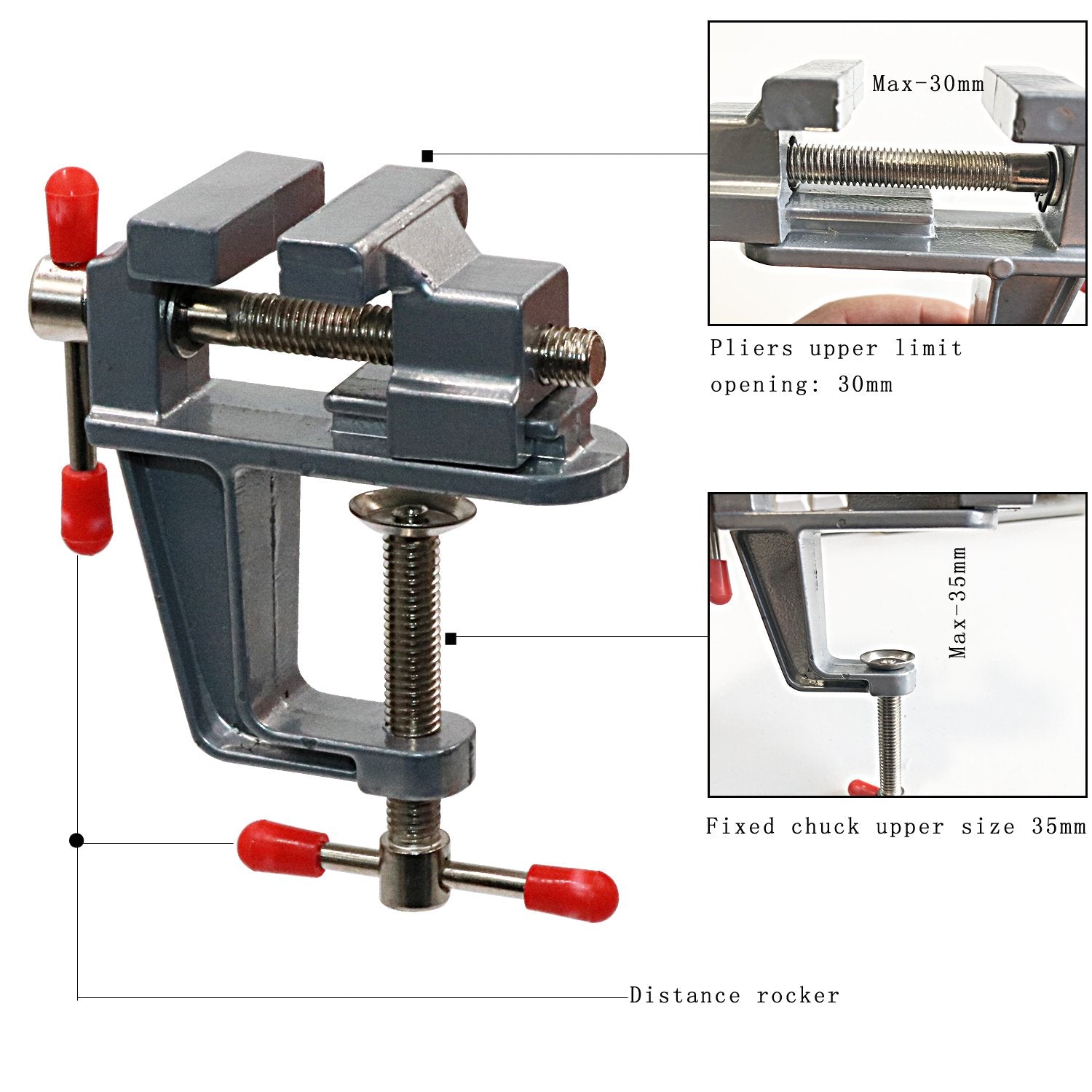 Max-30mm

Pliers upper limit opening: 30mm

Max-35mm

Fixed chuck upper size 35mm

Distance rocker