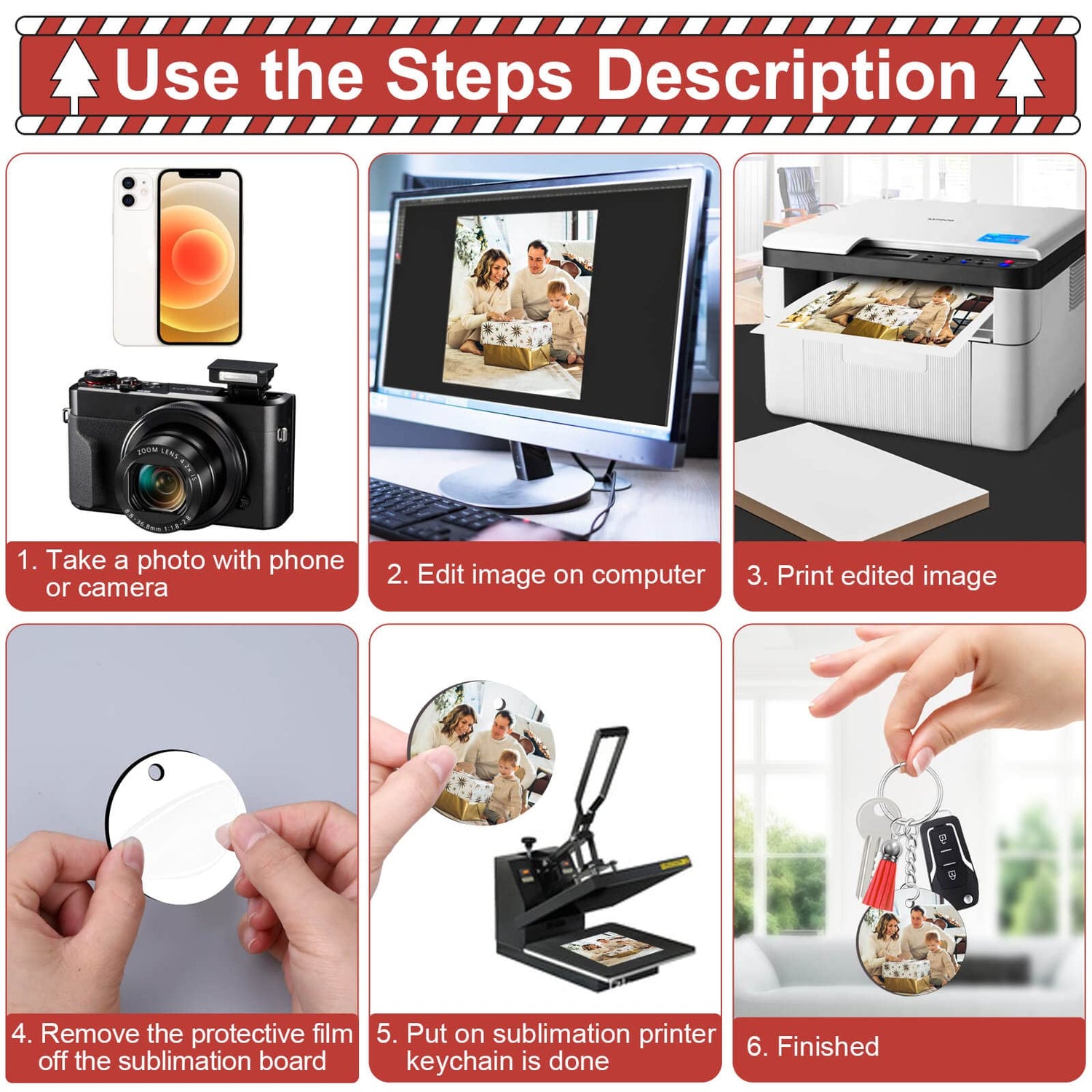 Use the Steps Description

ZOOM LENS 4.2x IS
8.8-36.8mm 1:1.8-2.8

1. Take a photo with phone or camera

2. Edit image on computer

3. Print edited image

4. Remove the protective film off the sublimation board

5. Put on sublimation printer keychain is done

6. Finished