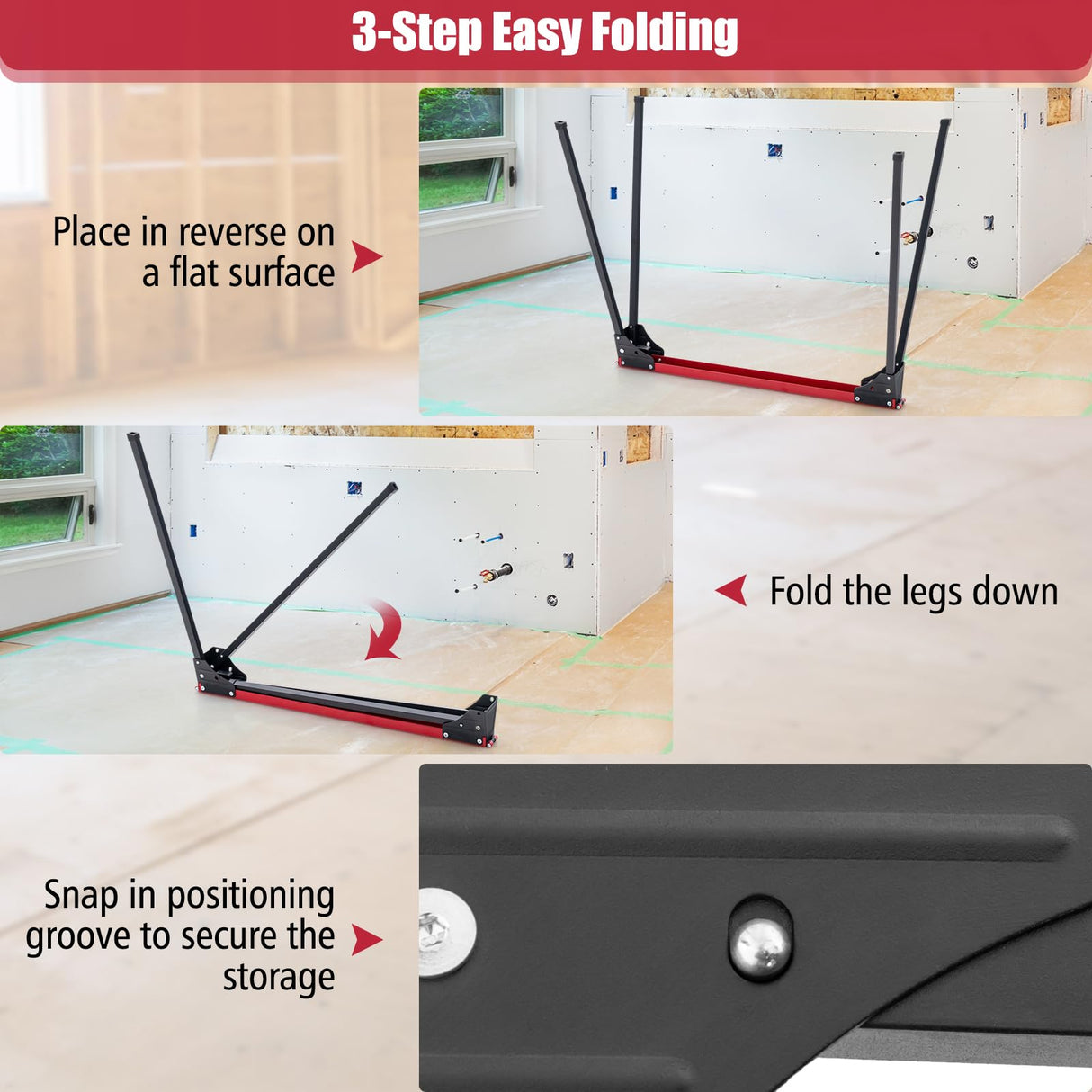 3-Step Easy Folding

Place in reverse on a flat surface

Fold the legs down

Snap in positioning groove to secure the storage