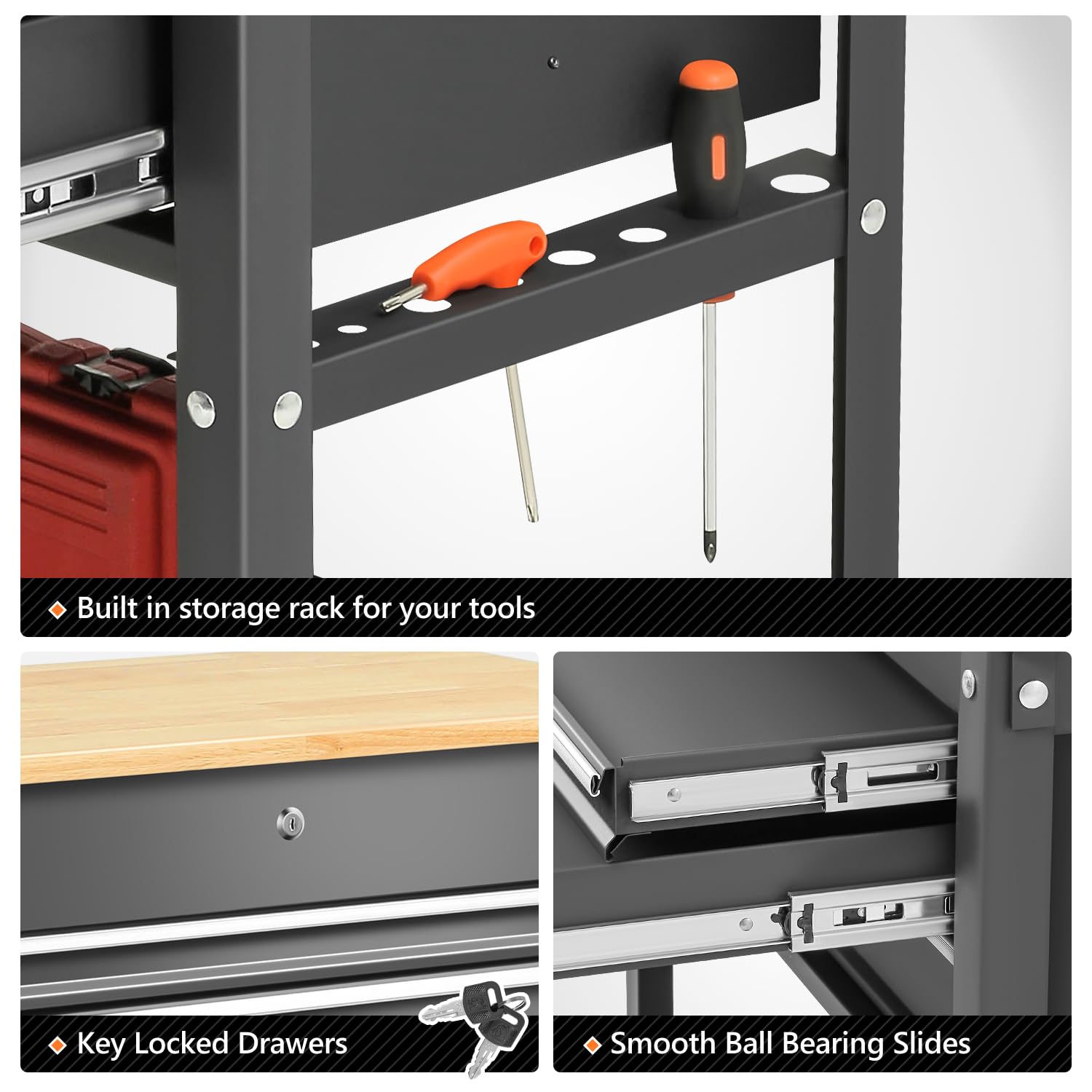 ◆ Built in storage rack for your tools

◆ Key Locked Drawers

◆ Smooth Ball Bearing Slides