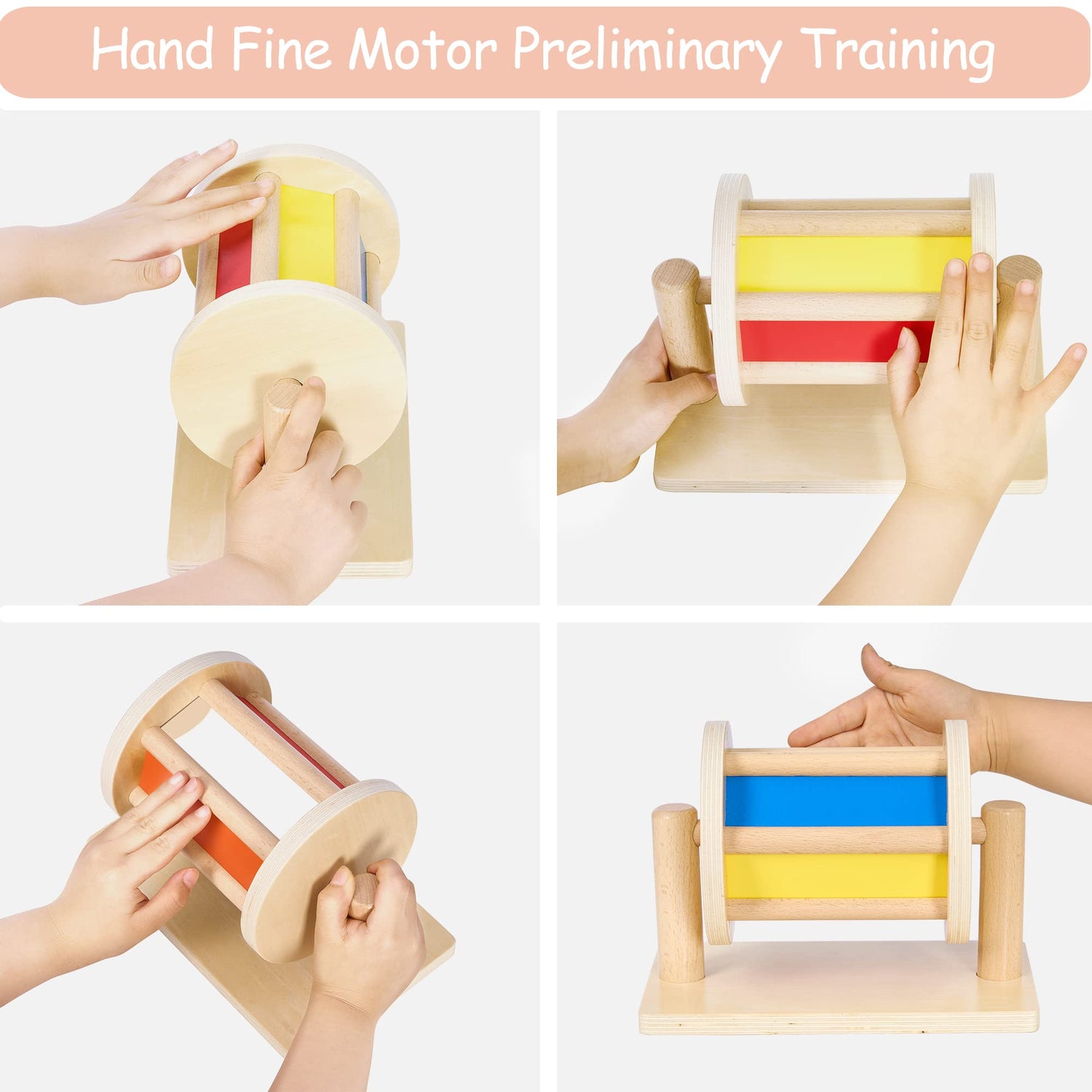 Hand Fine Motor Preliminary Training