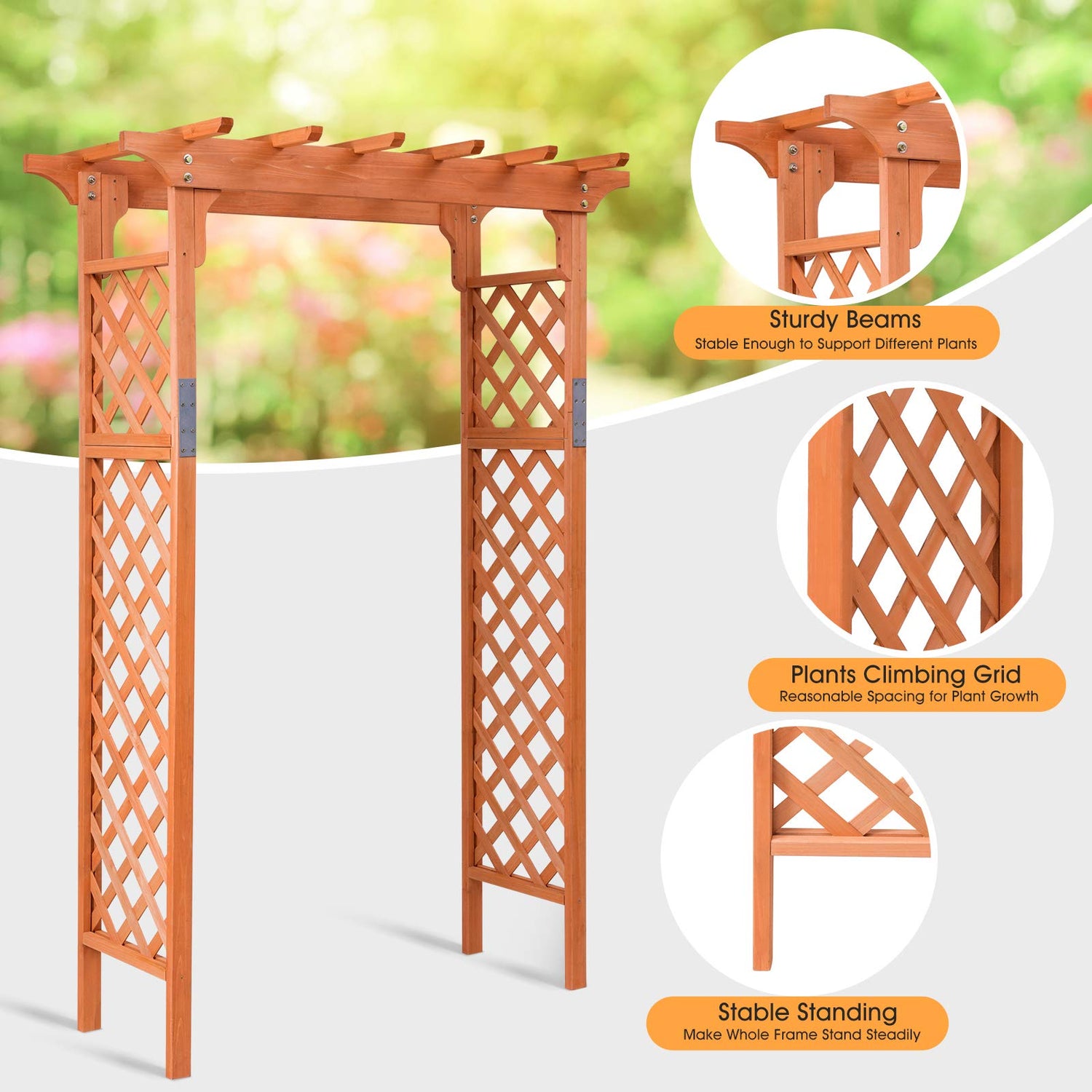 Sturdy Beams
Stable Enough to Support Different Plants

Plants Climbing Grid
Reasonable Spacing for Plant Growth

Stable Standing
Make Whole Frame Stand Steadily