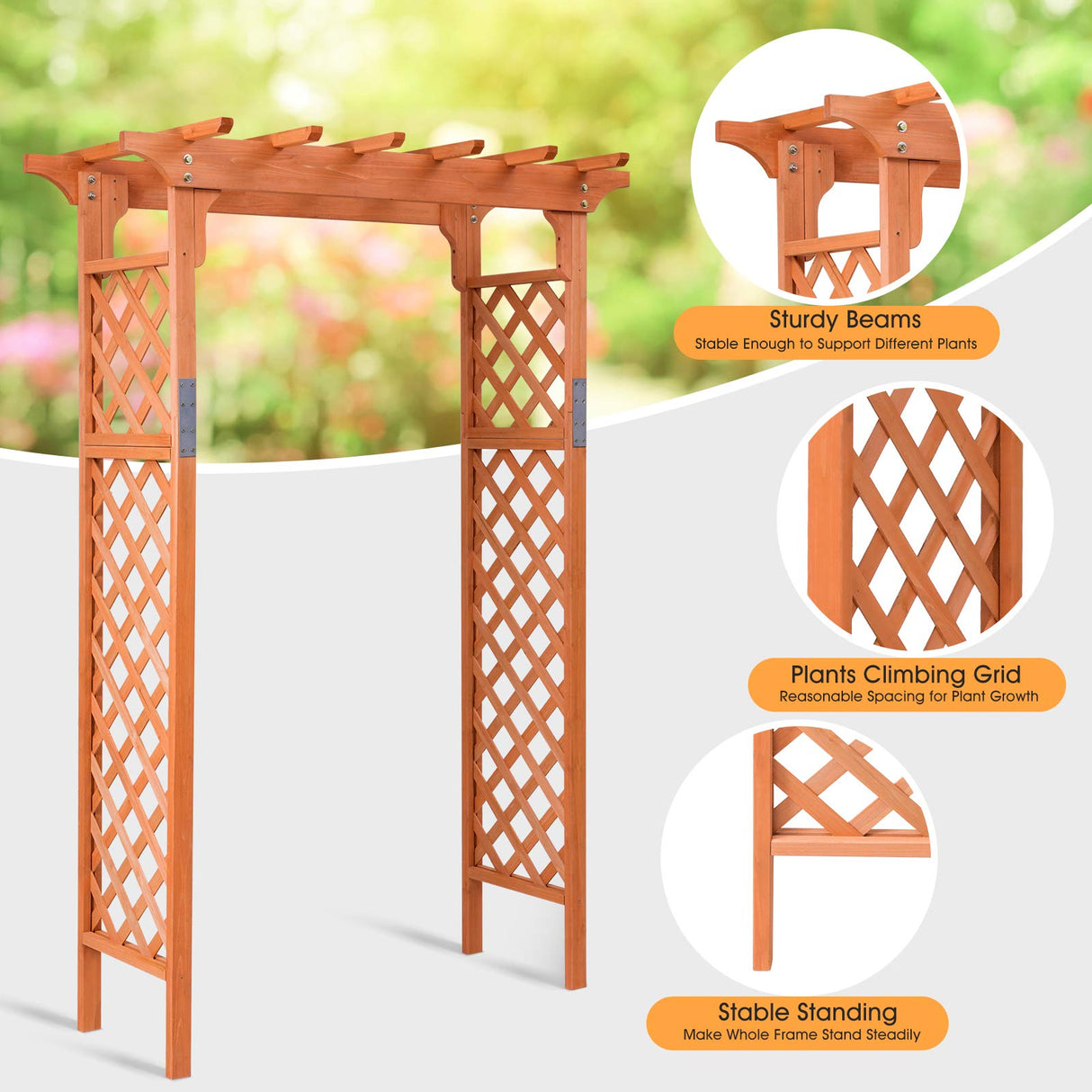 Sturdy Beams
Stable Enough to Support Different Plants

Plants Climbing Grid
Reasonable Spacing for Plant Growth

Stable Standing
Make Whole Frame Stand Steadily