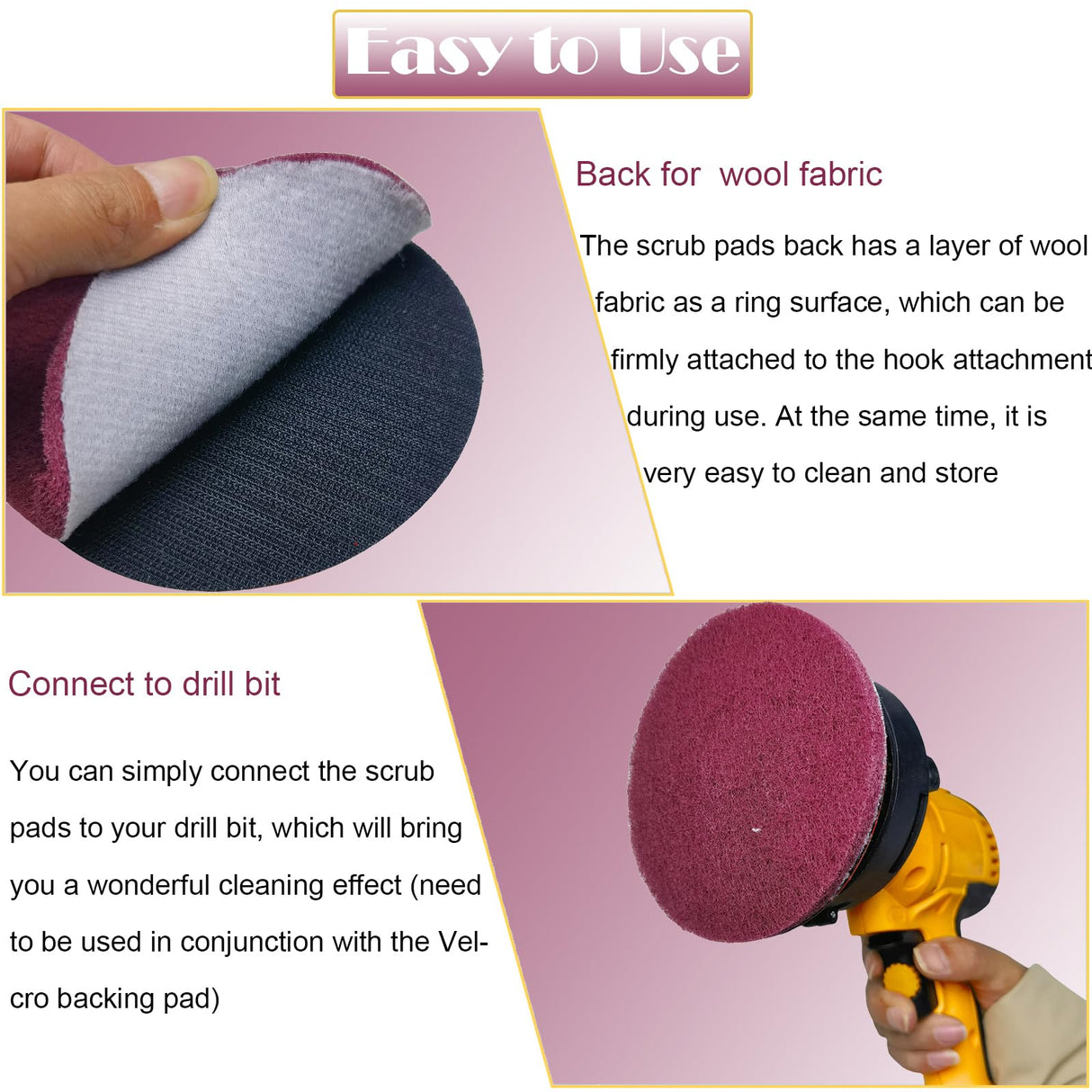 Easy to Use

Back for  wool fabric

The scrub pads back has a layer of wool fabric as a ring surface, which can be firmly attached to the hook attachment during use. At the same time, it is very easy to clean and store

Connect to drill bit

You can simply connect the scrub pads to your drill bit, which will bring you a wonderful cleaning effect (need to be used in conjunction with the Velcro backing pad)