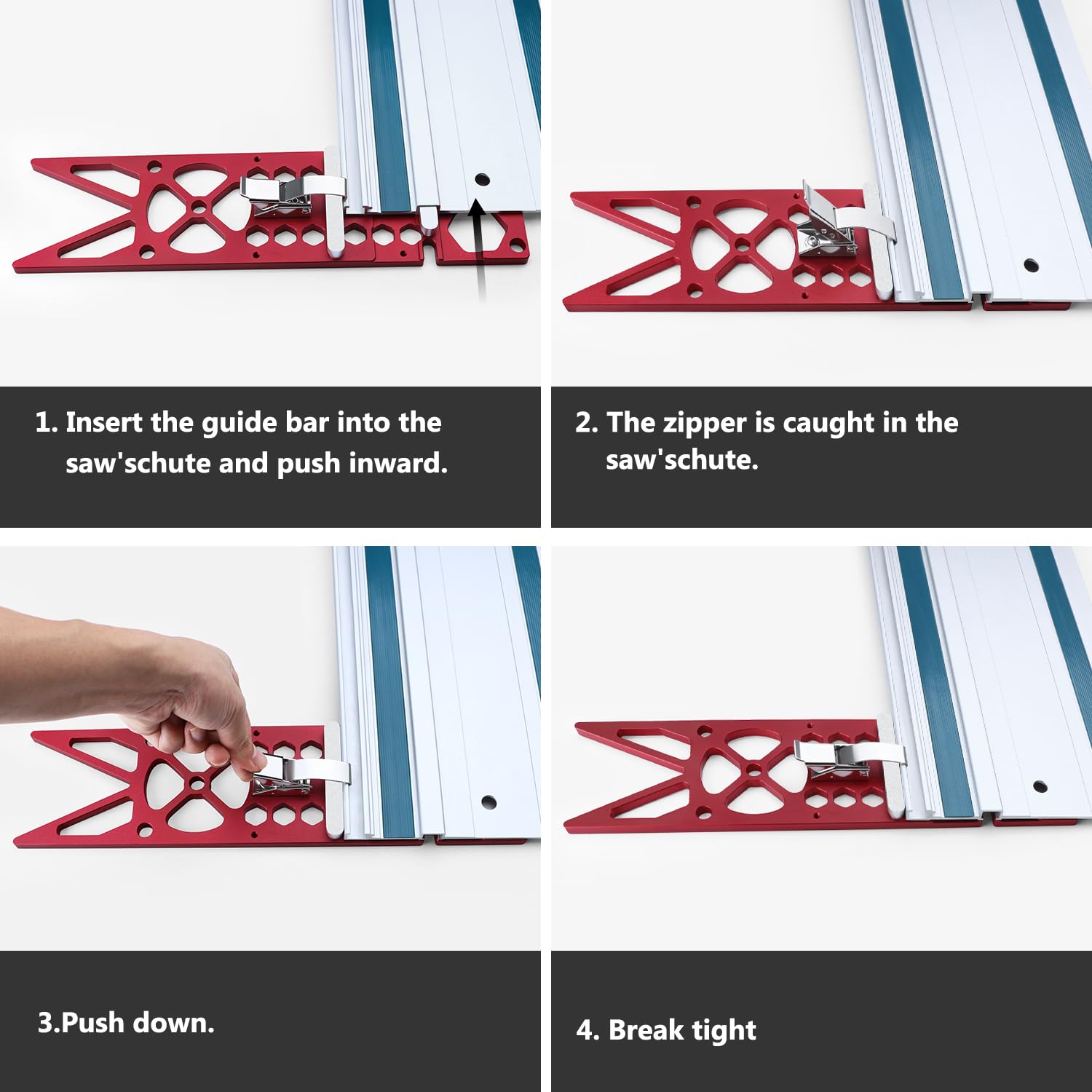 1. Insert the guide bar into the saw'schute and push inward.

2. The zipper is caught in the saw'schute.

3.Push down.

4. Break tight