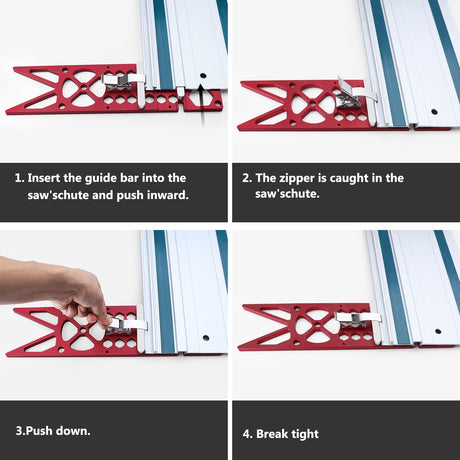 1. Insert the guide bar into the saw'schute and push inward.

2. The zipper is caught in the saw'schute.

3.Push down.

4. Break tight