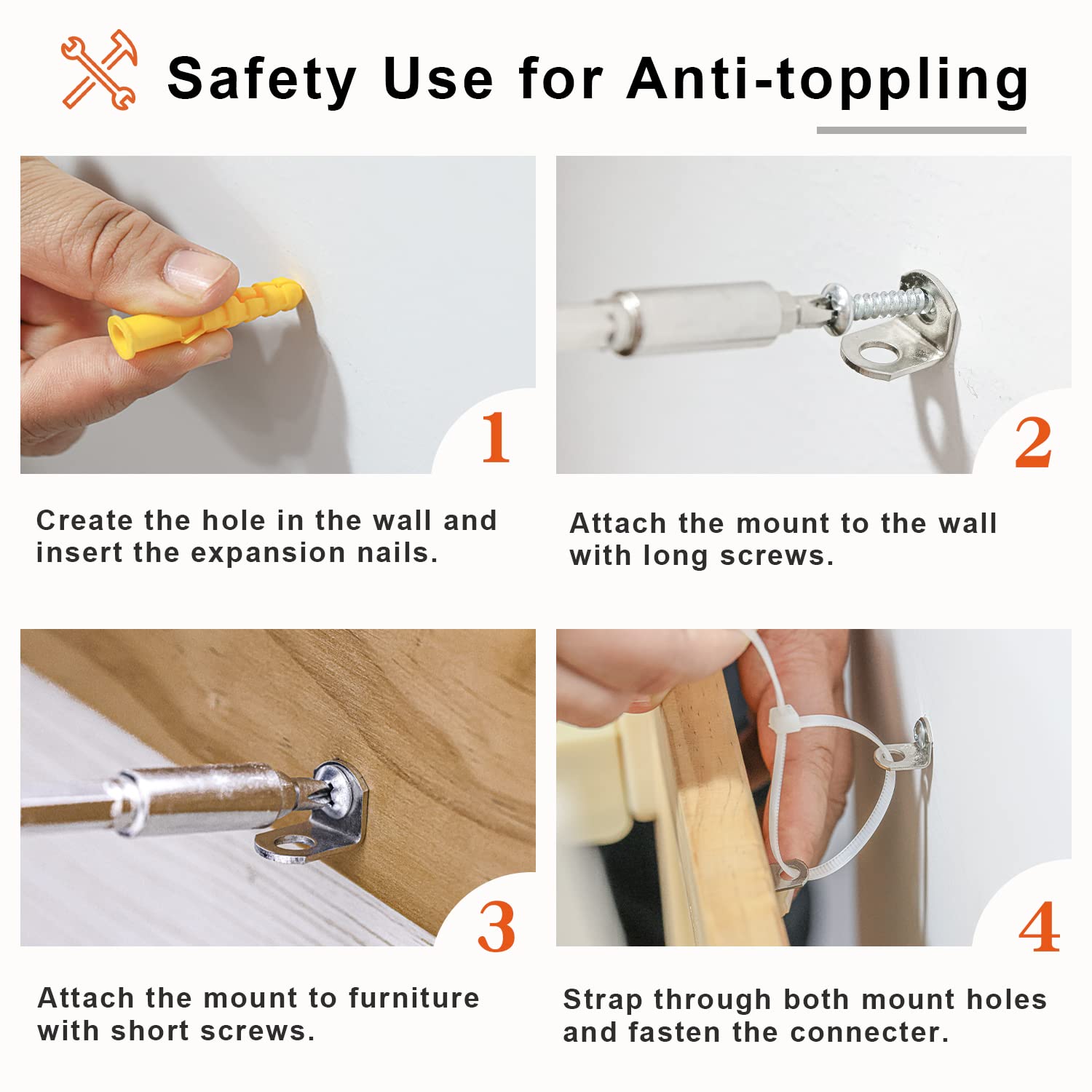 Safety Use for Anti-toppling

1

Create the hole in the wall and insert the expansion nails.

2

Attach the mount to the wall with long screws.

3

Attach the mount to furniture with short screws.

4

Strap through both mount holes and fasten the connecter.