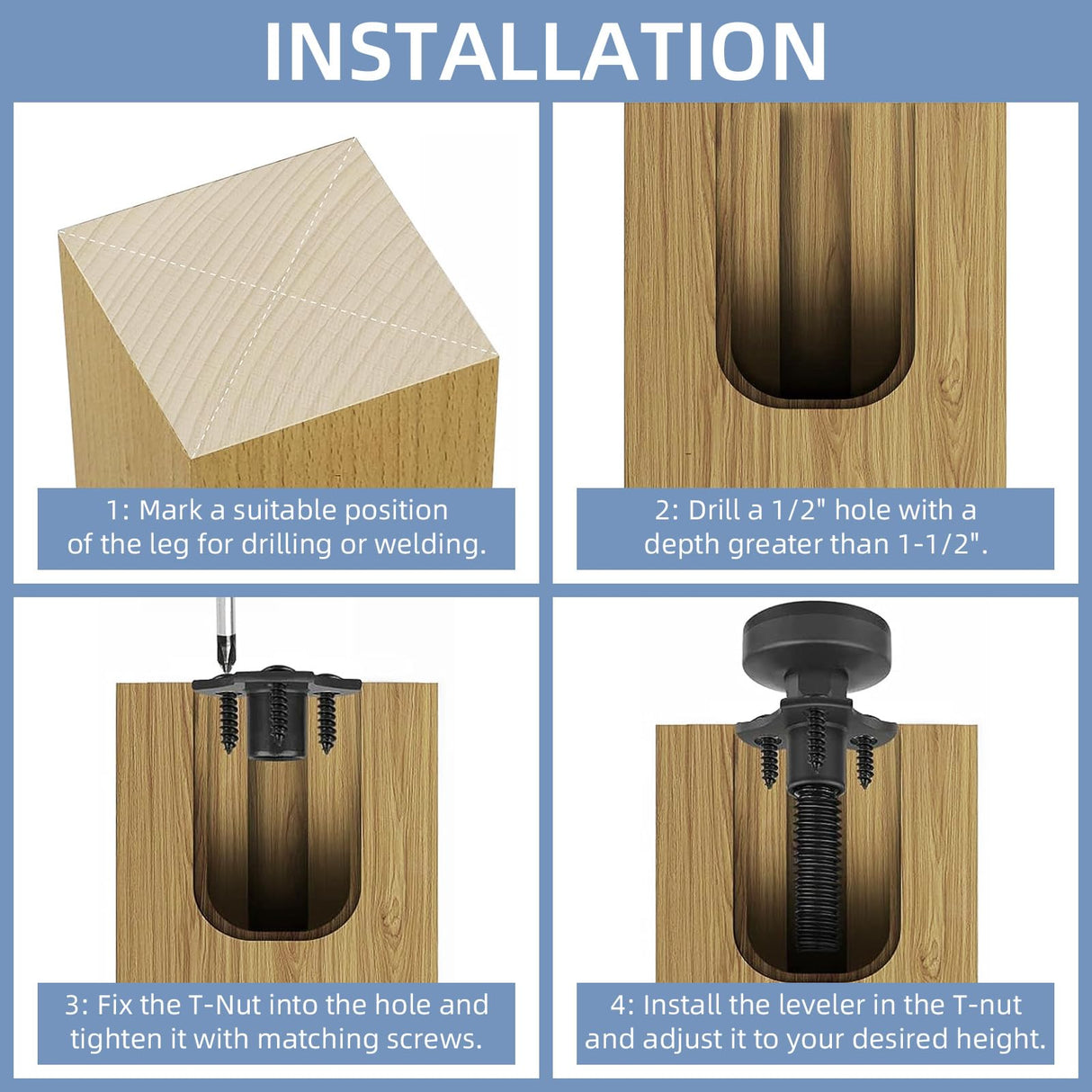 INSTALLATION

1: Mark a suitable position of the leg for drilling or welding.

2: Drill a 1/2" hole with a depth greater than 1-1/2".

3: Fix the T-Nut into the hole and tighten it with matching screws.

4: Install the leveler in the T-nut and adjust it to your desired height.