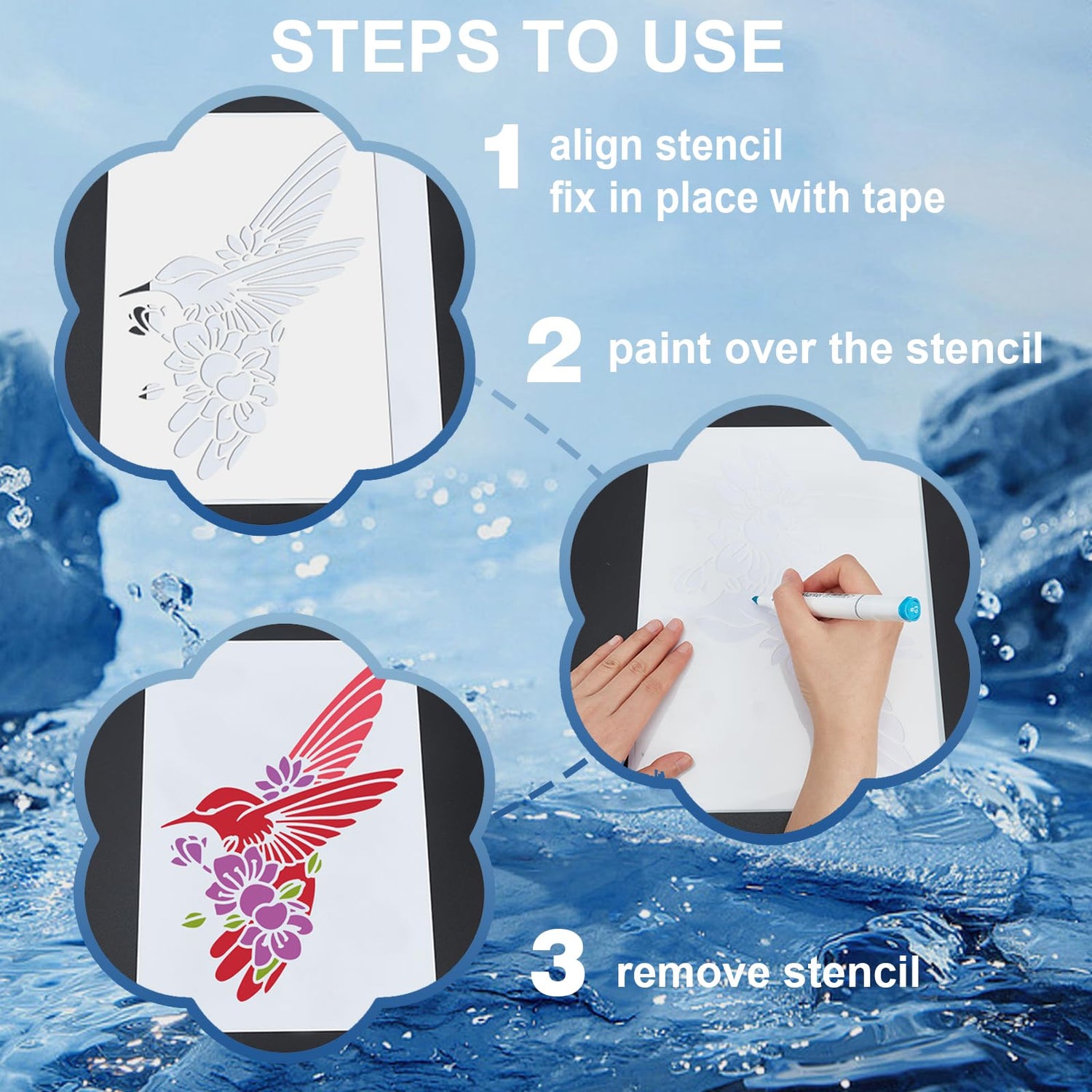 STEPS TO USE

1 align stencil fix in place with tape

2 paint over the stencil

3 remove stencil