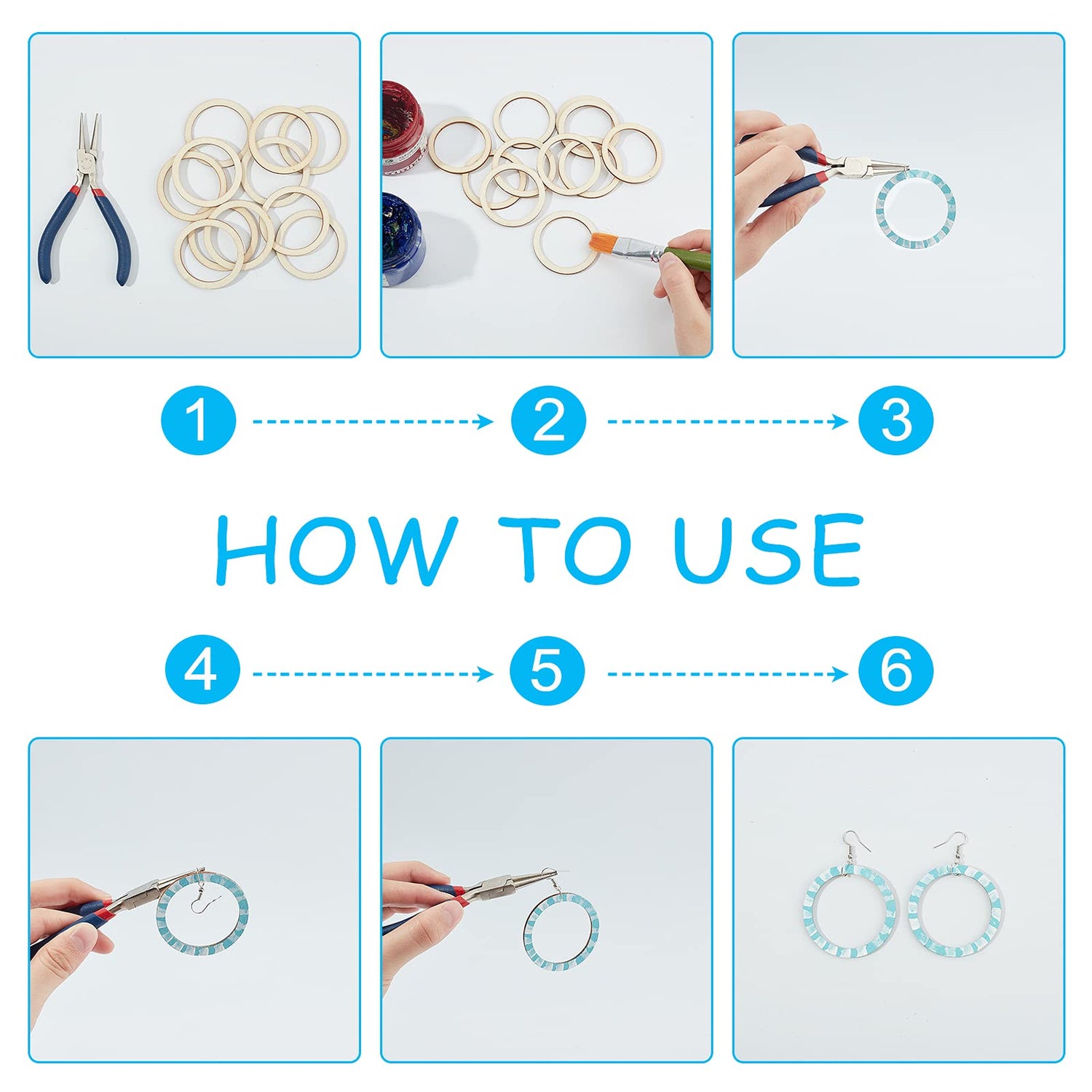 1
2
3

HOW TO USE

4
5
6