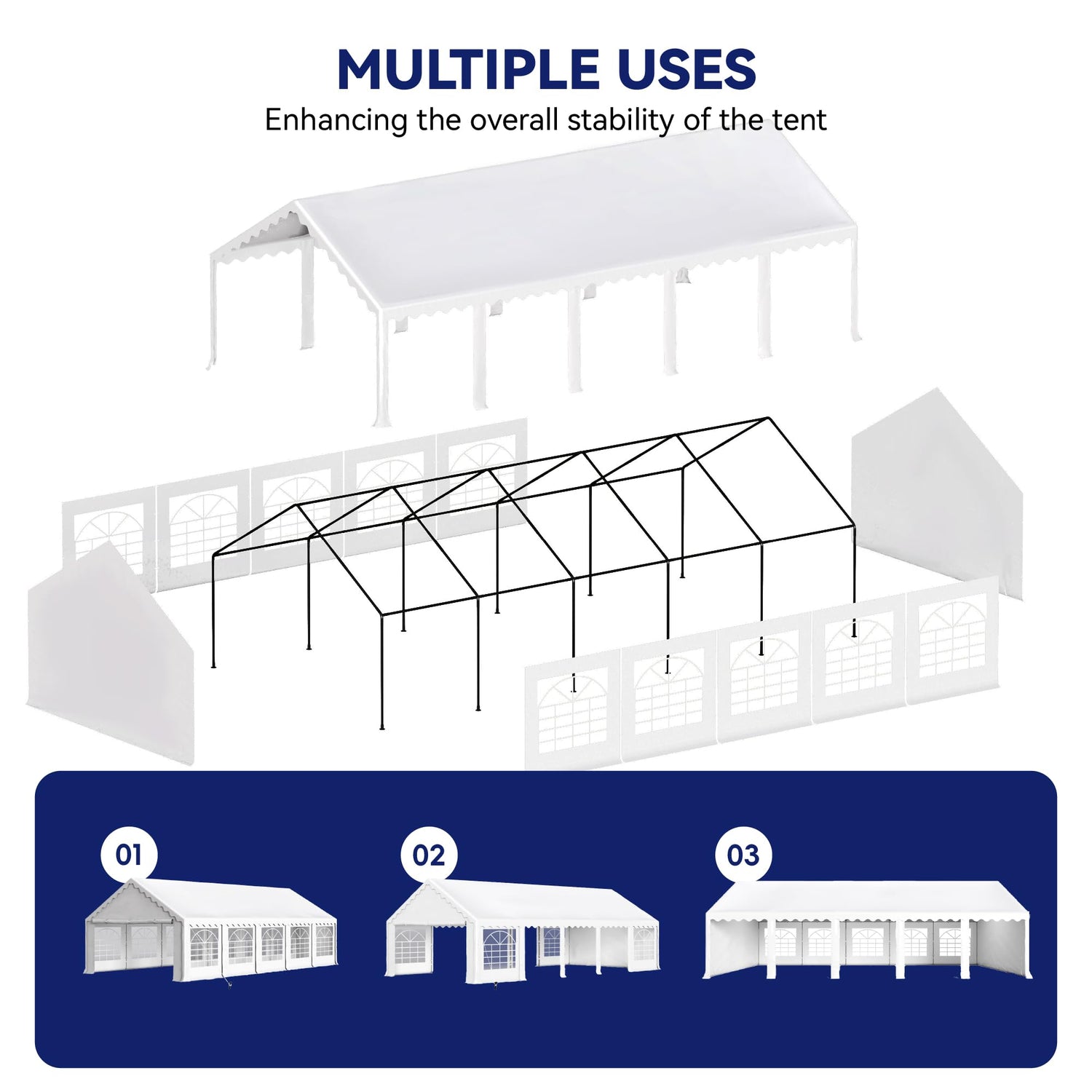 MULTIPLE USES

Enhancing the overall stability of the tent

01

02

03