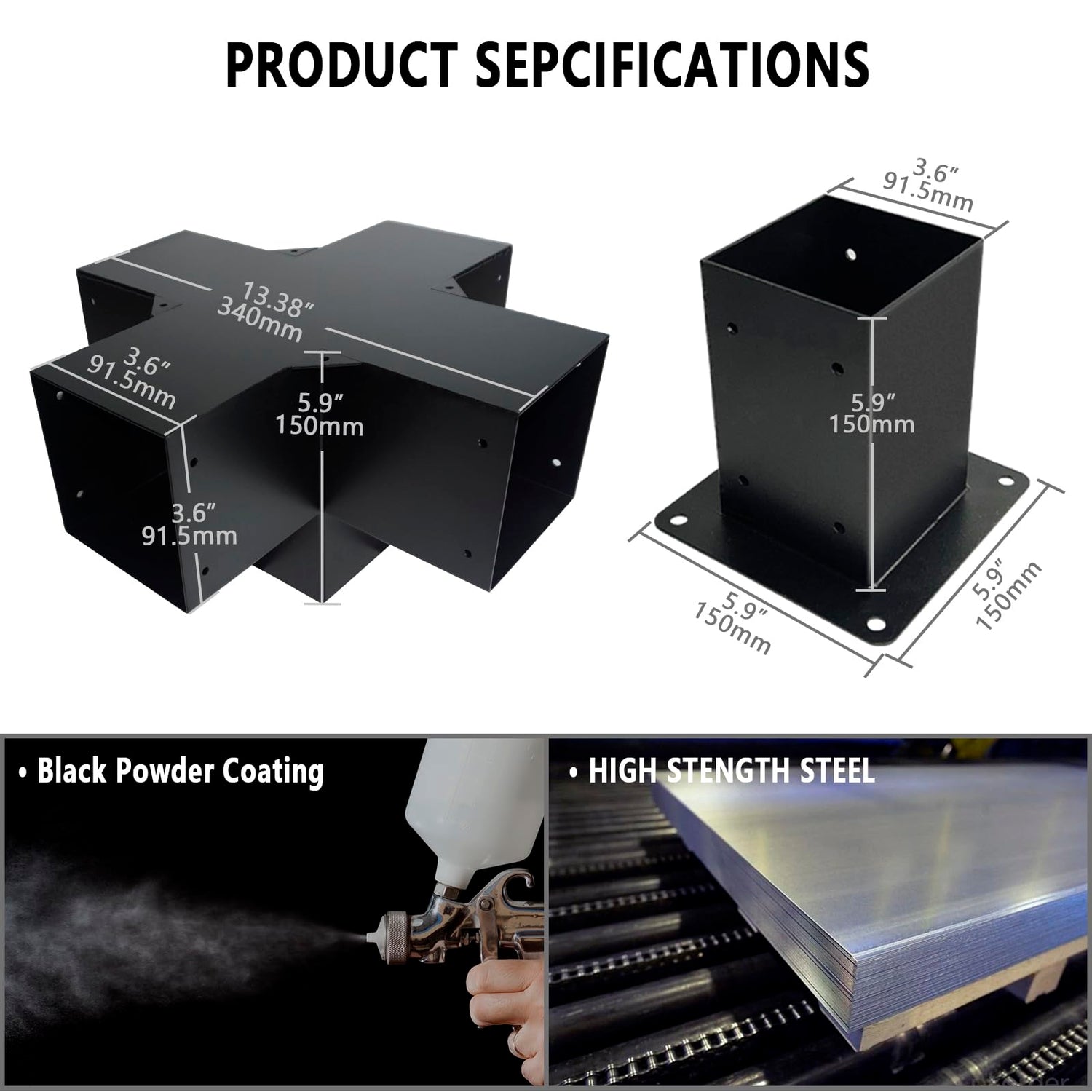 PRODUCT SEPCIFICATIONS

13.38″
340mm

3.6″
91.5mm

5.9″
150mm

3.6″
91.5mm

3.6″
91.5mm

5.9″
150mm

5.9″
150mm

5.9″
150mm

• Black Powder Coating

• HIGH STENGTH STEEL