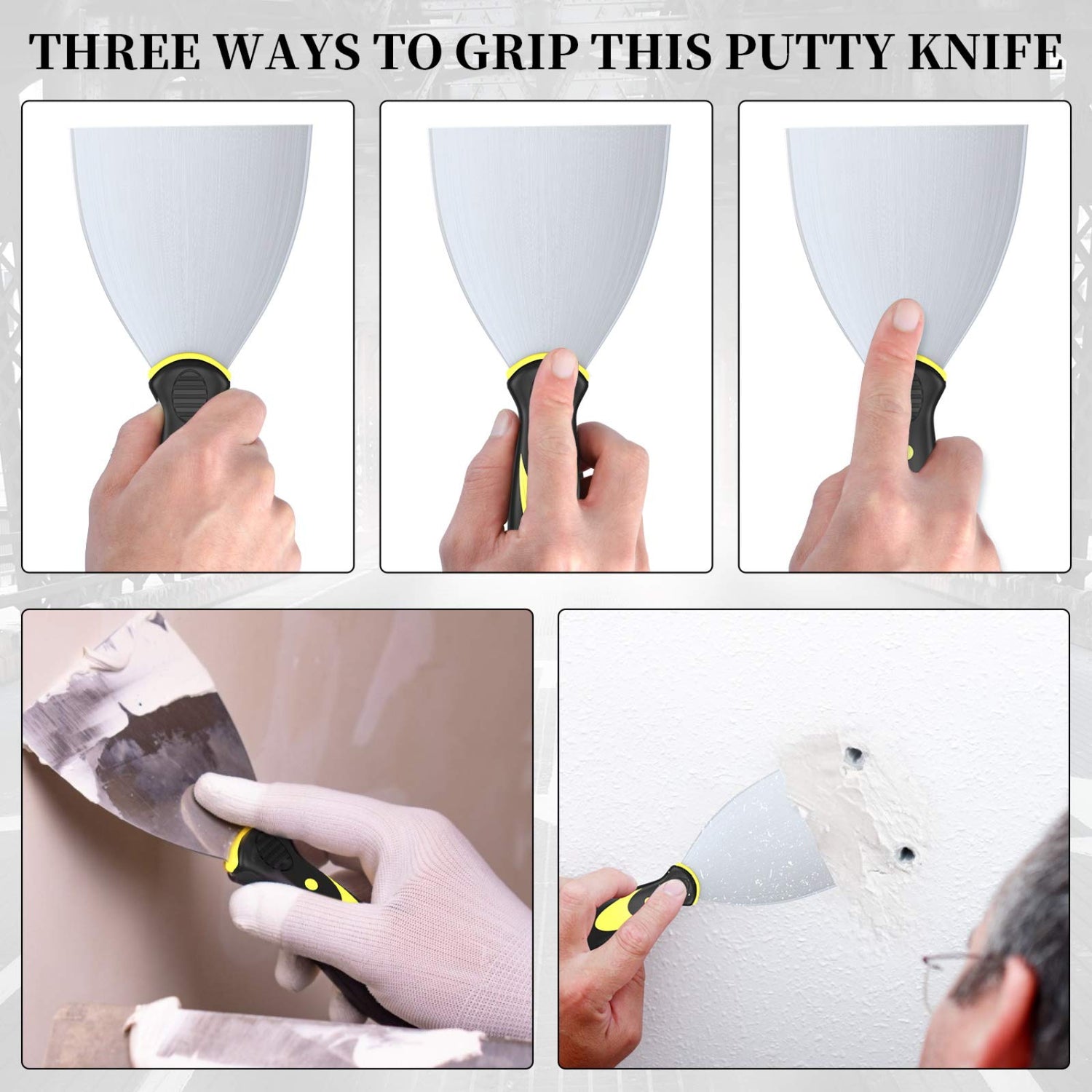 THREE WAYS TO GRIP THIS PUTTY KNIFE