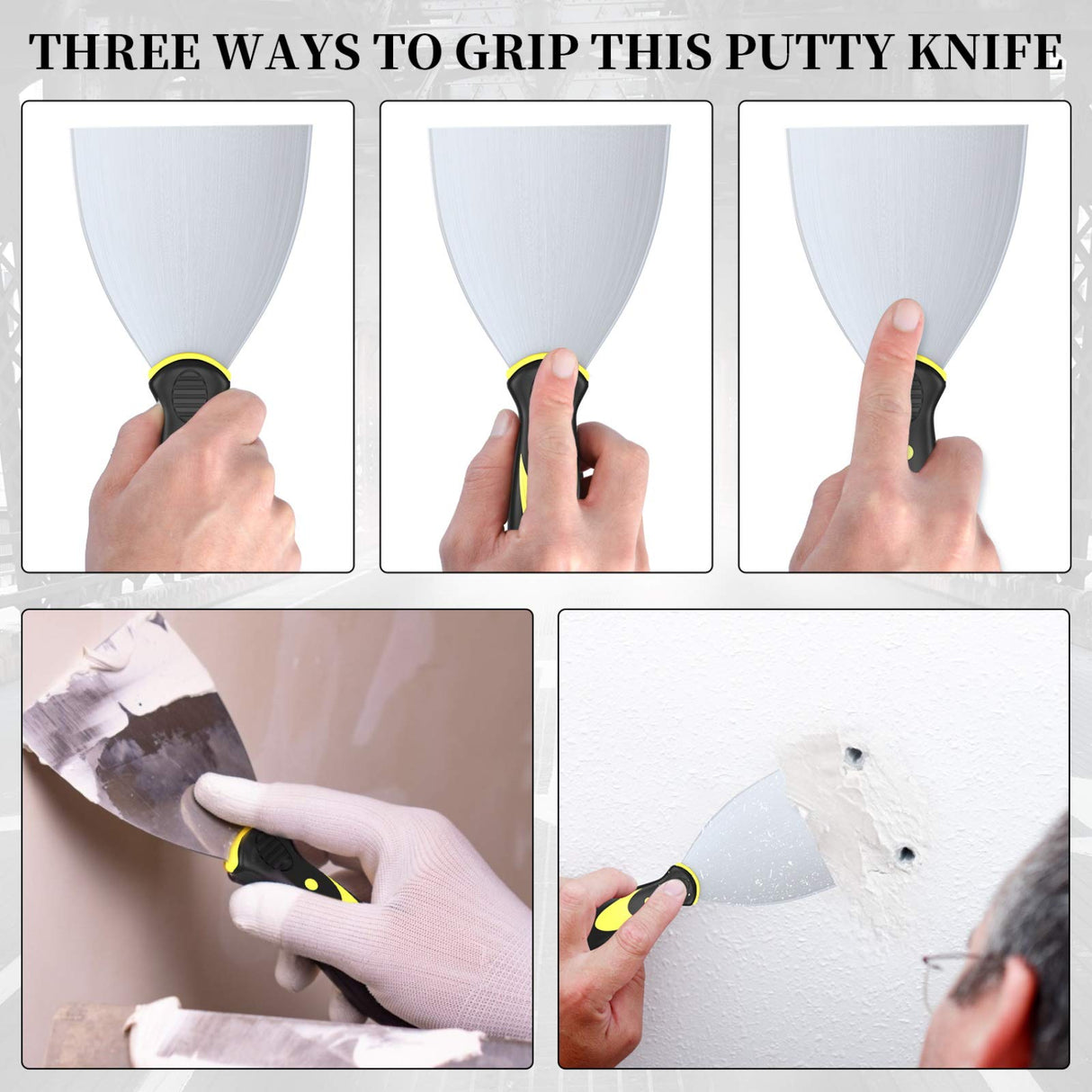 THREE WAYS TO GRIP THIS PUTTY KNIFE