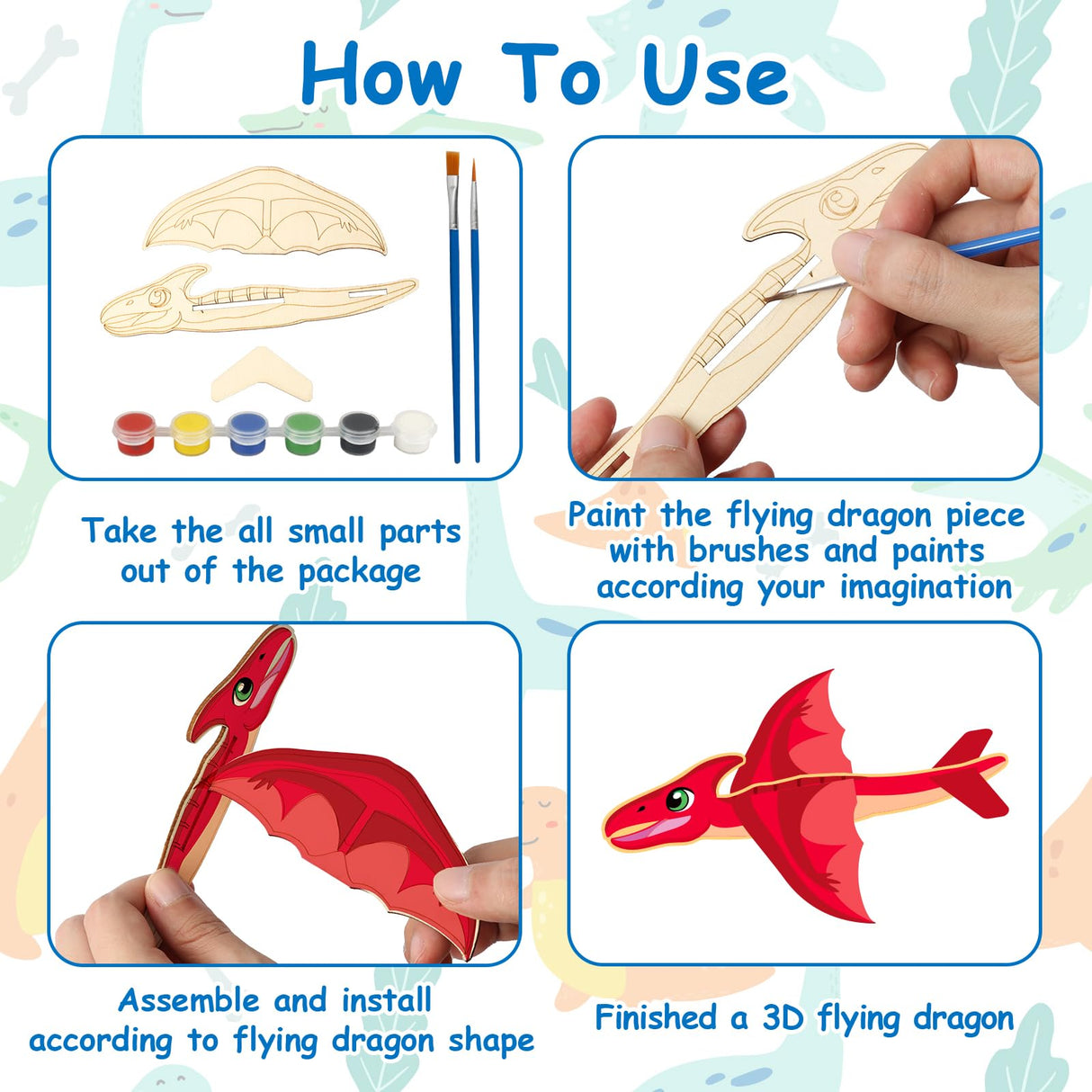 How To Use

Take the all small parts out of the package

Paint the flying dragon piece with brushes and paints according your imagination

Assemble and install according to flying dragon shape

Finished a 3D flying dragon