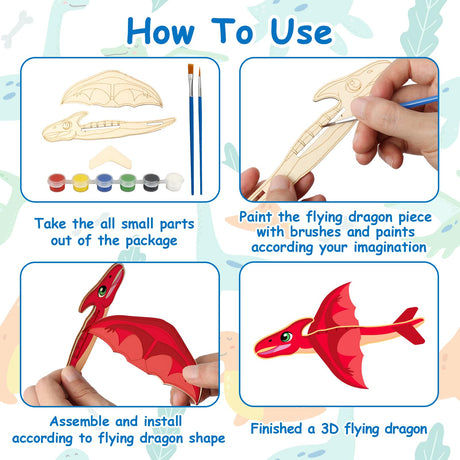 How To Use

Take the all small parts out of the package

Paint the flying dragon piece with brushes and paints according your imagination

Assemble and install according to flying dragon shape

Finished a 3D flying dragon