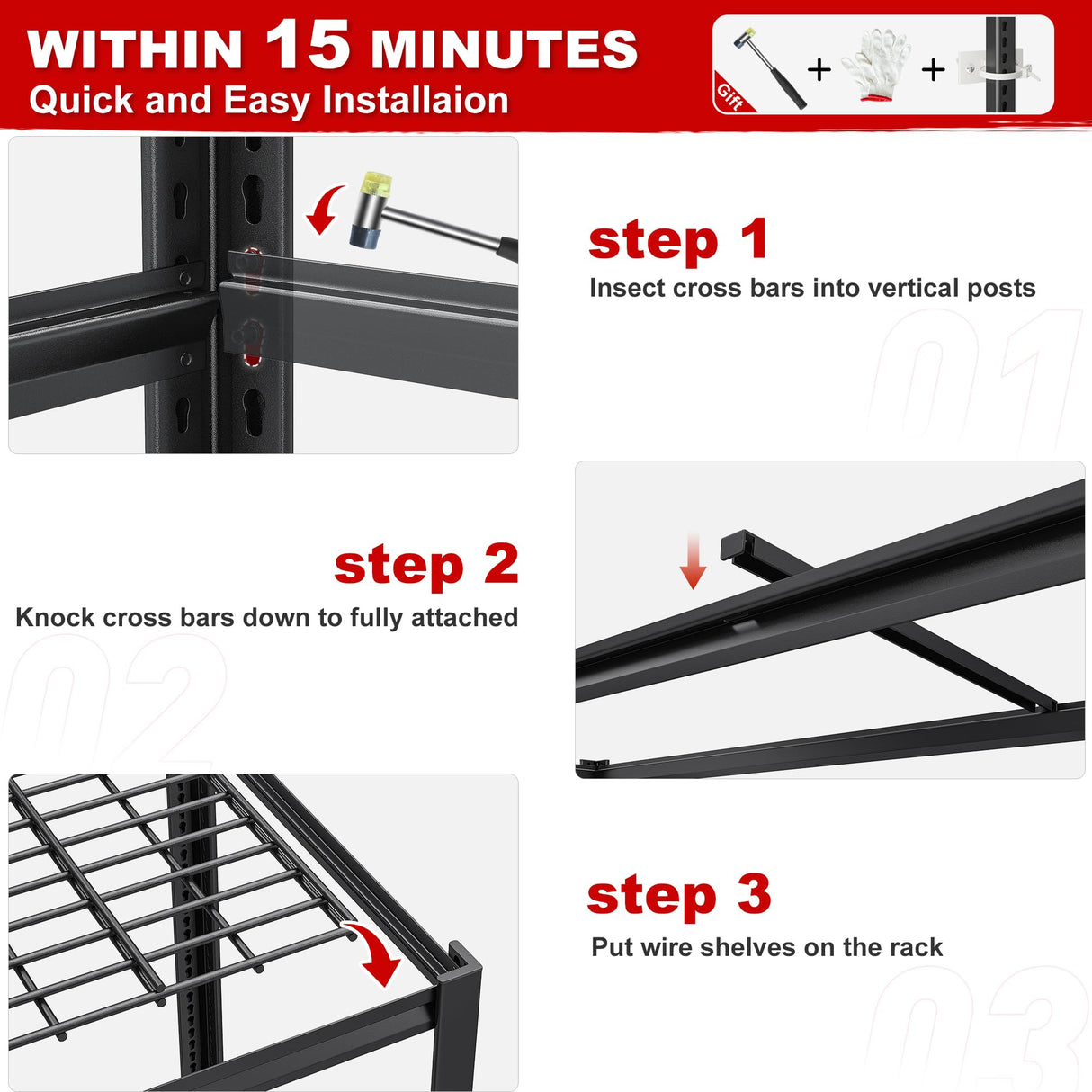 WITHIN 15 MINUTES
Quick and Easy Installaion

Gift + +

step 1
Insect cross bars into vertical posts

01

step 2
Knock cross bars down to fully attached

02

step 3
Put wire shelves on the rack

03