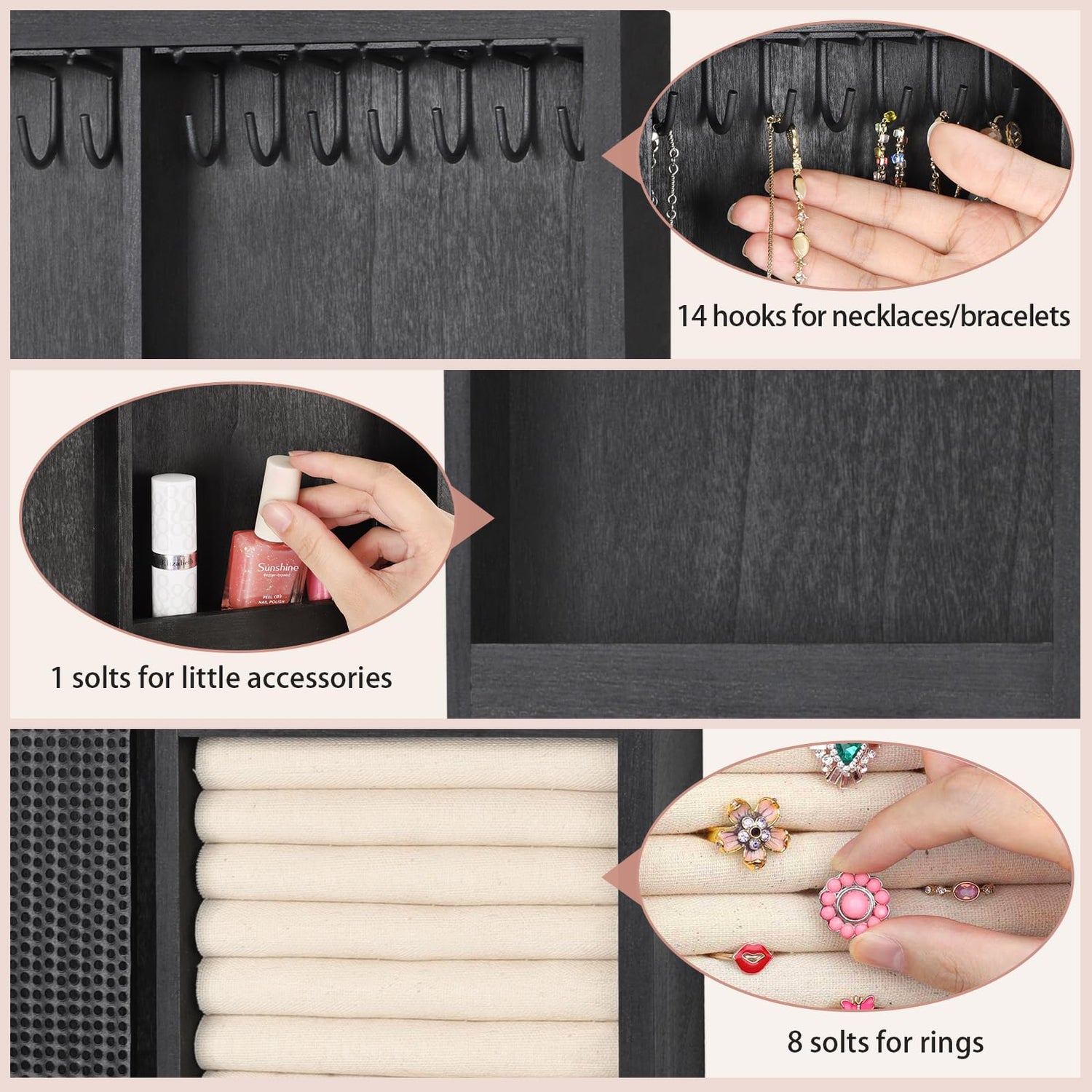 14 hooks for necklaces/bracelets

Sunshine
PEEL OFF NAIL POLISH

1 solts for little accessories

8 solts for rings