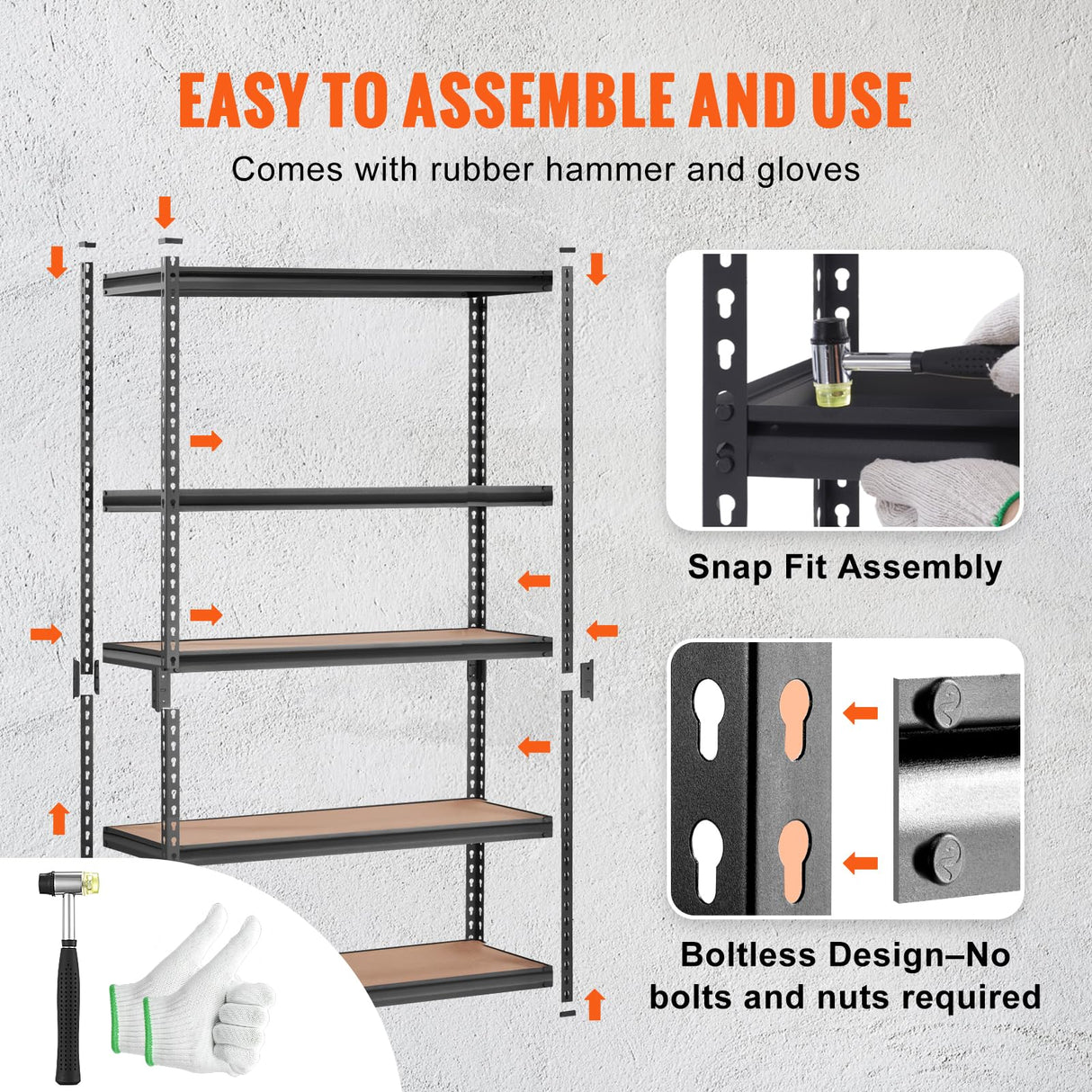 EASY TO ASSEMBLE AND USE

Comes with rubber hammer and gloves

Snap Fit Assembly

Boltless Design–No bolts and nuts required