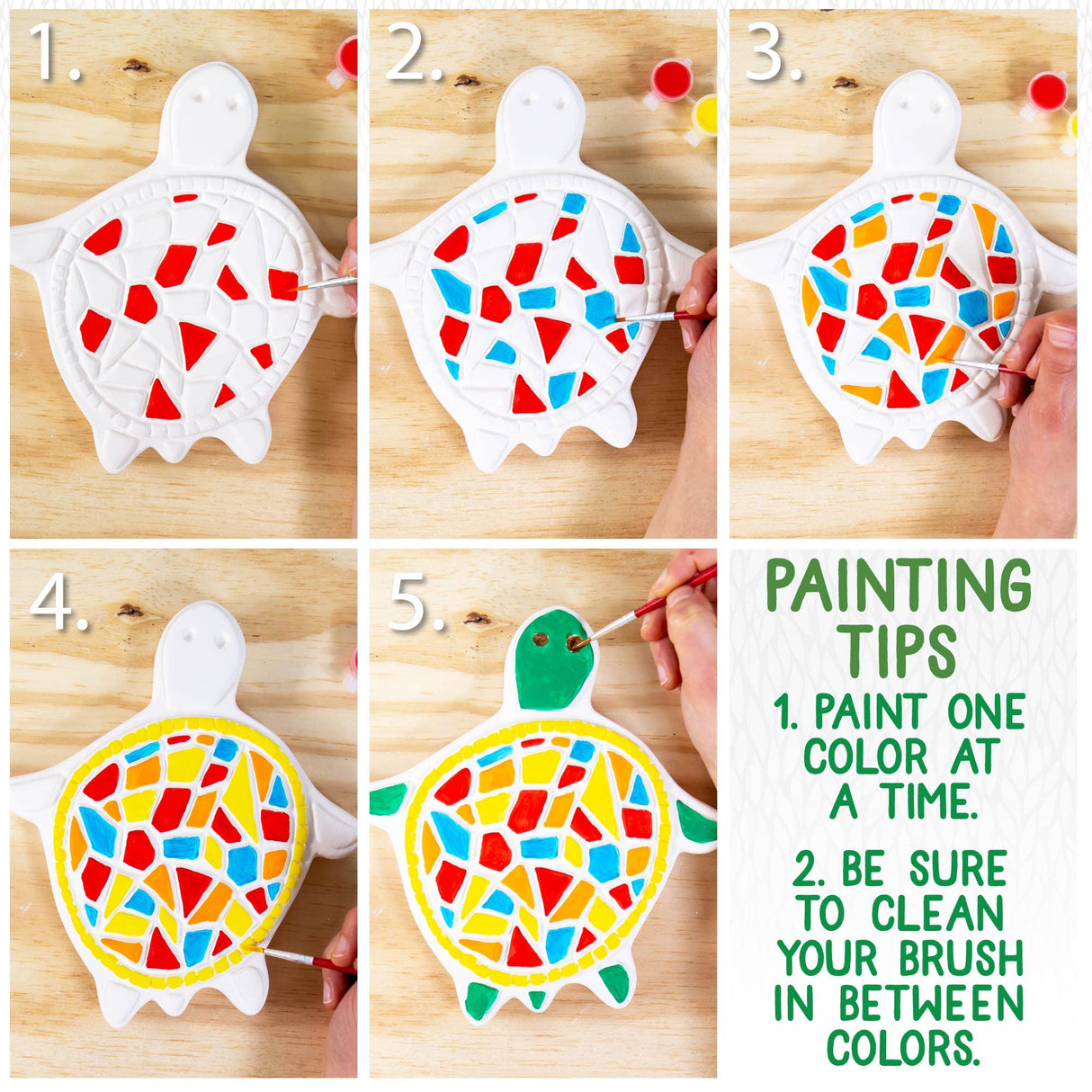 1.

2.

3.

4.

5.

PAINTING TIPS

1. PAINT ONE COLOR AT A TIME.

2. BE SURE TO CLEAN YOUR BRUSH IN BETWEEN COLORS.