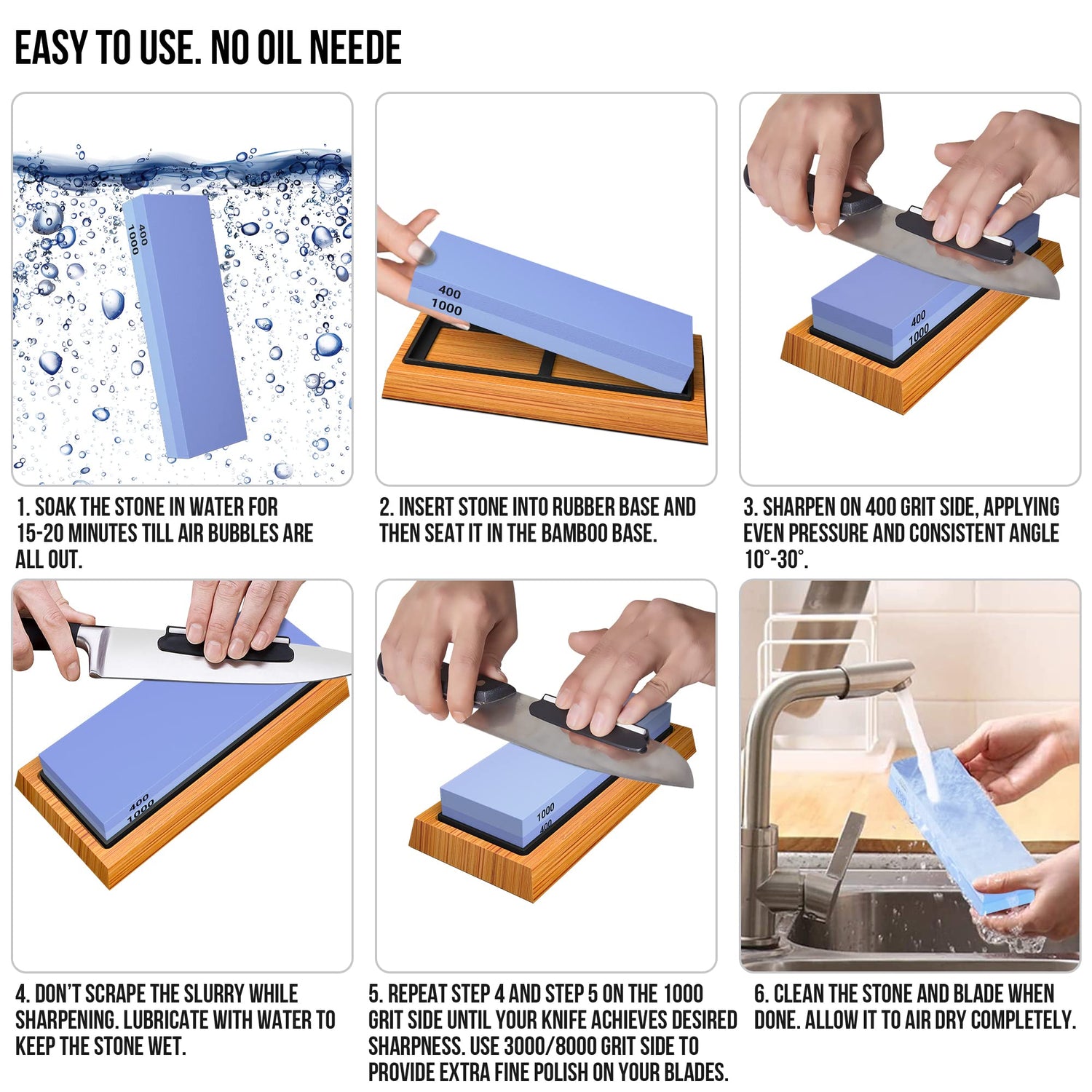 EASY TO USE. NO OIL NEEDE

400
1000

400
1000

400
1000

1. SOAK THE STONE IN WATER FOR 15-20 MINUTES TILL AIR BUBBLES ARE ALL OUT.

2. INSERT STONE INTO RUBBER BASE AND THEN SEAT IT IN THE BAMBOO BASE.

3. SHARPEN ON 400 GRIT SIDE, APPLYING EVEN PRESSURE AND CONSISTENT ANGLE 10°-30°.

400
1000

1000
400

4. DON'T SCRAPE THE SLURRY WHILE SHARPENING. LUBRICATE WITH WATER TO KEEP THE STONE WET.

5. REPEAT STEP 4 AND STEP 5 ON THE 1000 GRIT SIDE UNTIL YOUR KNIFE ACHIEVES DESIRED SHARPNESS. USE 3000/8000 GRIT SIDE TO PROVIDE EXTRA FINE POLISH ON YOUR BLADES.

6. CLEAN THE STONE AND BLADE WHEN DONE. ALLOW IT TO AIR DRY COMPLETELY.