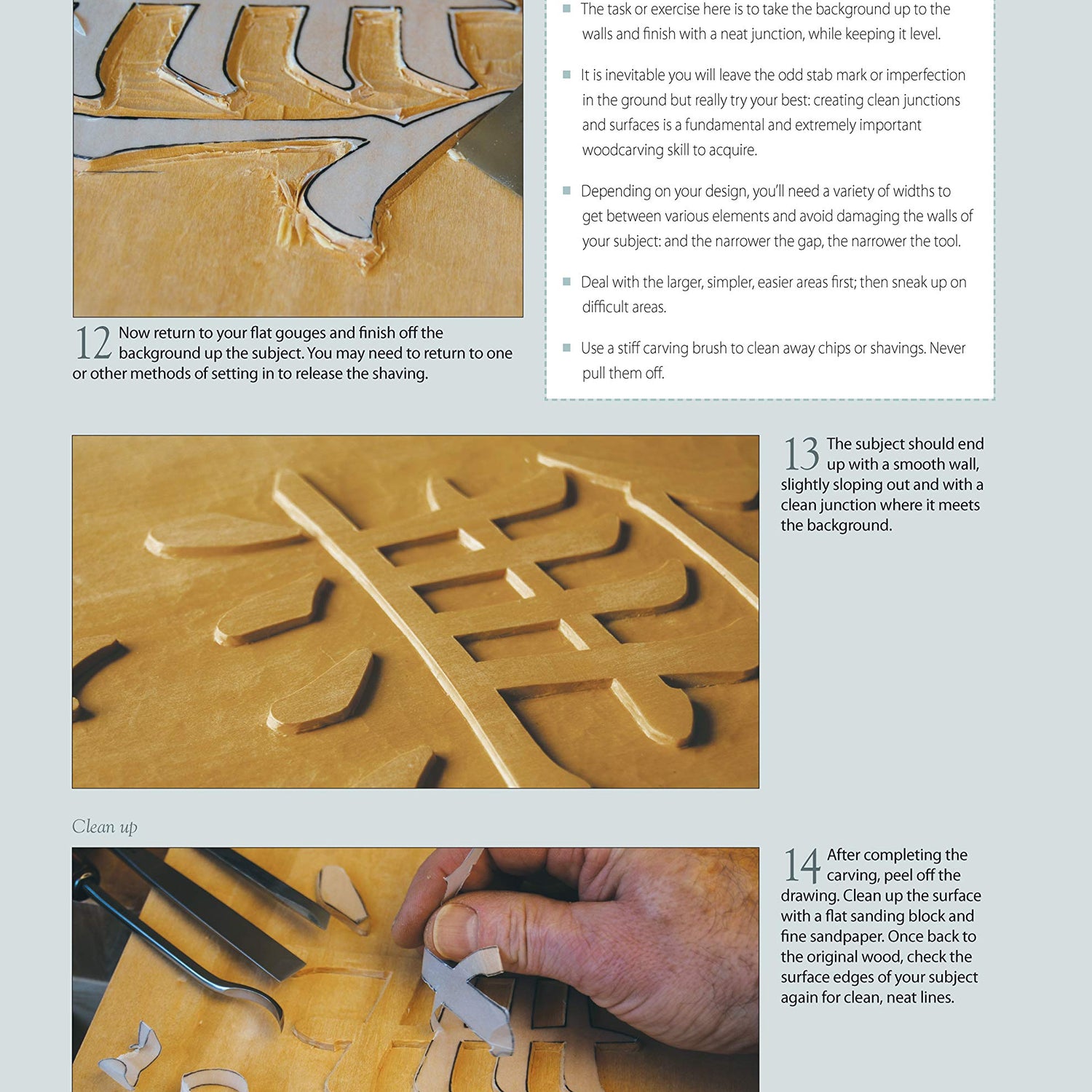 12 Now return to your flat gouges and finish off the background up the subject. You may need to return to one or other methods of setting in to release the shaving.

■ The task or exercise here is to take the background up to the walls and finish with a neat junction, while keeping it level.

■ It is inevitable you will leave the odd stab mark or imperfection in the ground but really try your best: creating clean junctions and surfaces is a fundamental and extremely important woodcarving skill to acquire.

■ Depending on your design, you'll need a variety of widths to get between various elements and avoid damaging the walls of your subject: and the narrower the gap, the narrower the tool.

■ Deal with the larger, simpler, easier areas first; then sneak up on difficult areas.

■ Use a stiff carving brush to clean away chips or shavings. Never pull them off.

13 The subject should end up with a smooth wall, slightly sloping out and with a clean junction where it meets the background.

Clean up

14 After completing the carving, peel off the drawing. Clean up the surface with a flat sanding block and fine sandpaper. Once back to the original wood, check the surface edges of your subject again for clean, neat lines.