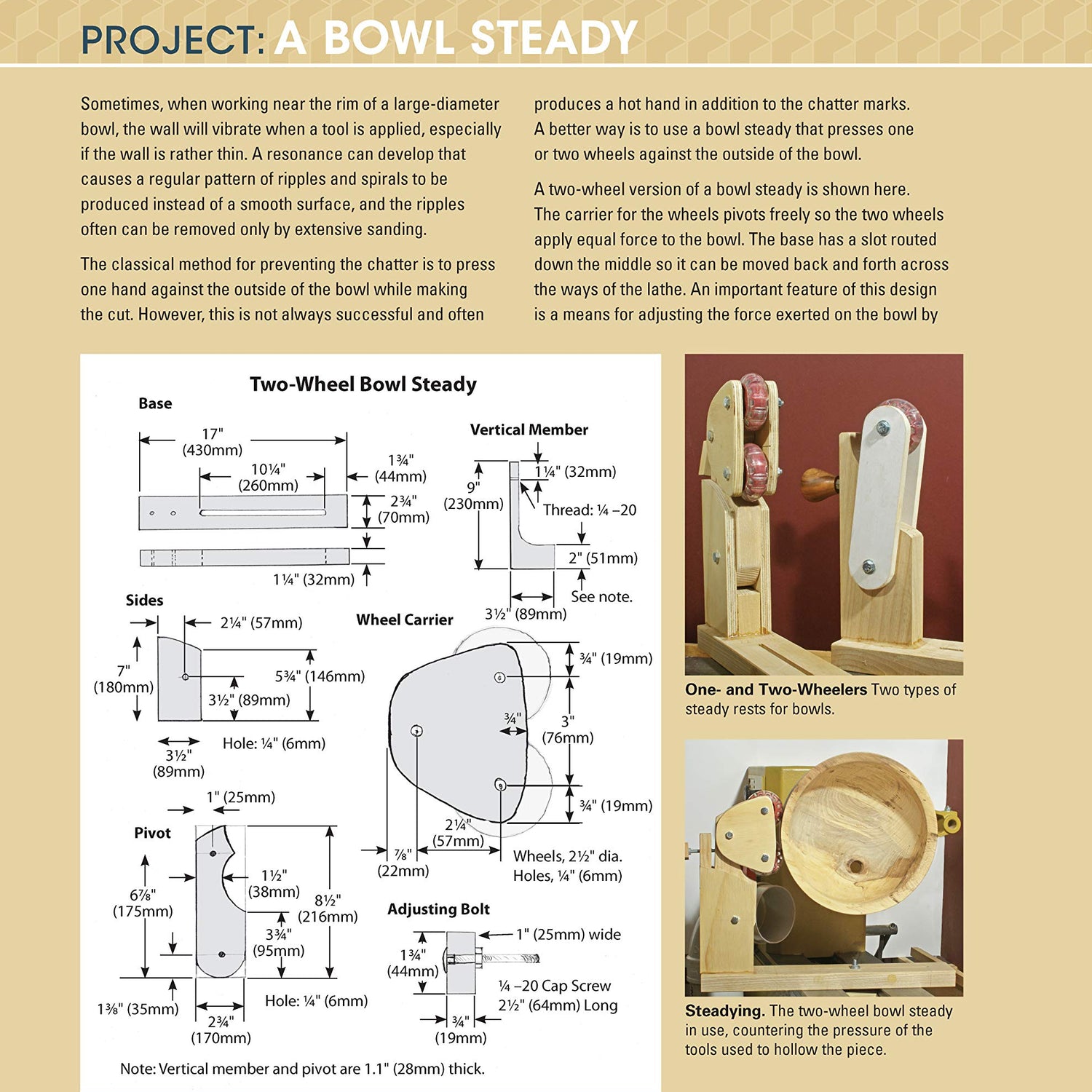 PROJECT: A BOWL STEADY

Sometimes, when working near the rim of a large-diameter bowl, the wall will vibrate when a tool is applied, especially if the wall is rather thin. A resonance can develop that causes a regular pattern of ripples and spirals to be produced instead of a smooth surface, and the ripples often can be removed only by extensive sanding.

The classical method for preventing the chatter is to press one hand against the outside of the bowl while making the cut. However, this is not always successful and often produces a hot hand in addition to the chatter marks. A better way is to use a bowl steady that presses one or two wheels against the outside of the bowl.

A two-wheel version of a bowl steady is shown here. The carrier for the wheels pivots freely so the two wheels apply equal force to the bowl. The base has a slot routed down the middle so it can be moved back and forth across the ways of the lathe. An important feature of this design is a means for adjusting the force exerted on the bowl by

Two-Wheel Bowl Steady

Base
17" (430mm)
10¼" (260mm)
1¾" (44mm)
2¾" (70mm)
1¼" (32mm)

Vertical Member
9" (230mm)
1¼" (32mm)
Thread: ¼ –20
2" (51mm)
See note.
3½" (89mm)

Sides
2¼" (57mm)
7" (180mm)
5¾" (146mm)
3½" (89mm)
3½" (89mm)
Hole: ¼" (6mm)

Wheel Carrier
¾" (19mm)
¾"
3" (76mm)
¾" (19mm)
2¼" (57mm)
⅞" (22mm)
Wheels, 2½" dia.
Holes, ¼" (6mm)

Pivot
1" (25mm)
6⅞" (175mm)
1½" (38mm)
8½" (216mm)
3¾" (95mm)
1⅜" (35mm)
2¾" (170mm)
Hole: ¼" (6mm)

Adjusting Bolt
1" (25mm) wide
1¾" (44mm)
¼ –20 Cap Screw
2½" (64mm) Long
¾" (19mm)

Note: Vertical member and pivot are 1.1" (28mm) thick.

One- and Two-Wheelers Two types of steady rests for bowls.

Steadying. The two-wheel bowl steady in use, countering the pressure of the tools used to hollow the piece.