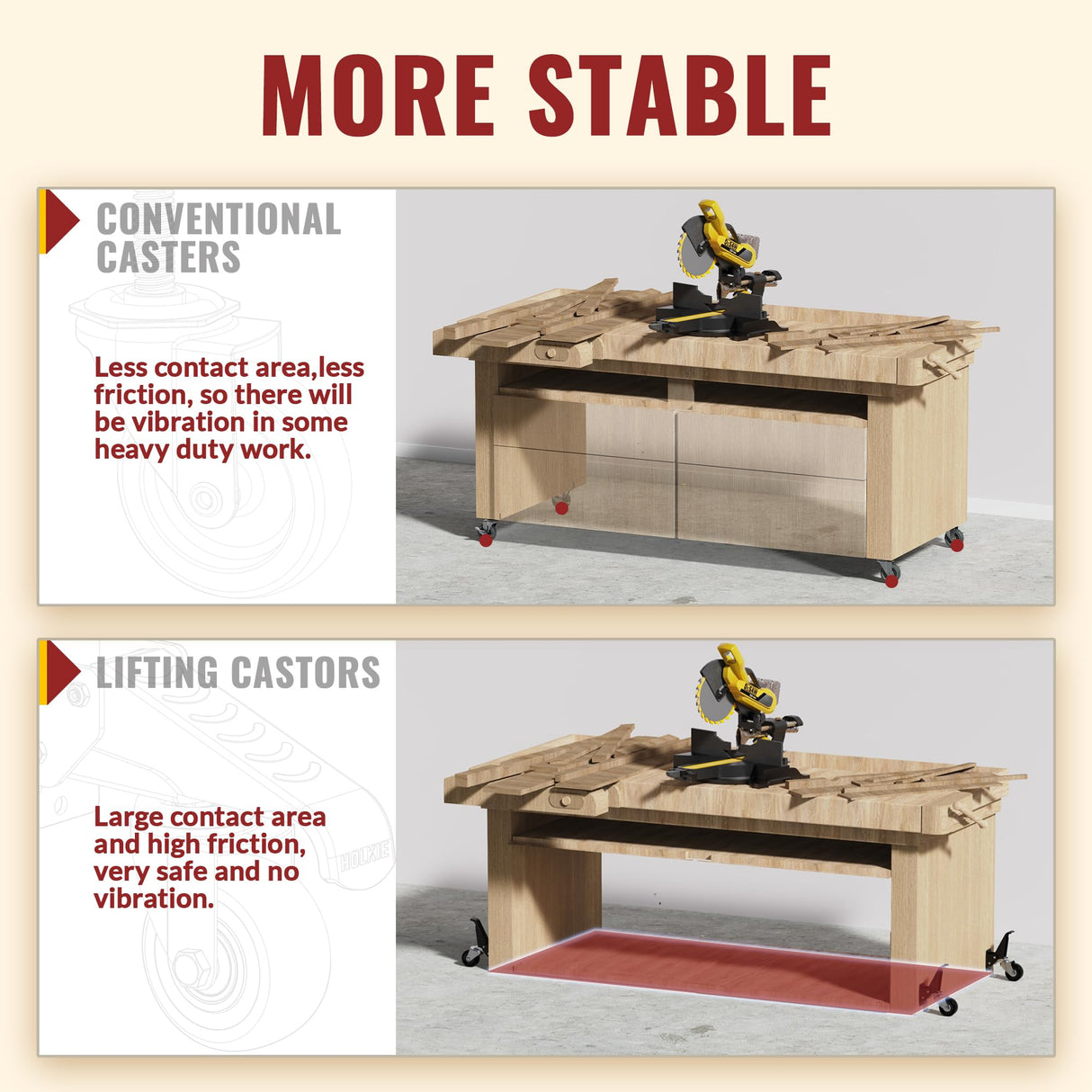 MORE STABLE

CONVENTIONAL CASTERS

Less contact area,less friction, so there will be vibration in some heavy duty work.

LIFTING CASTORS

Large contact area and high friction, very safe and no vibration.

HOLKIE