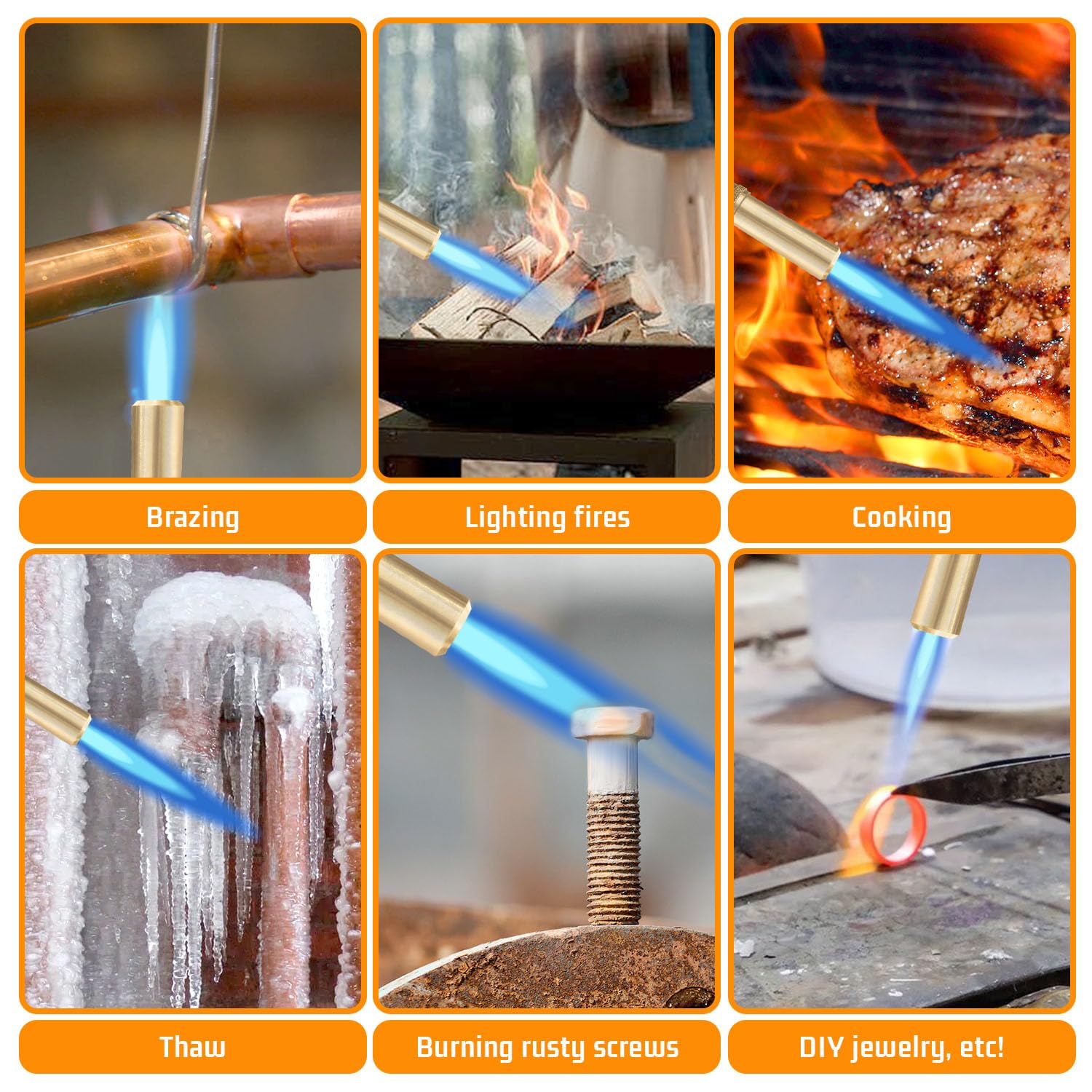 Brazing

Lighting fires

Cooking

Thaw

Burning rusty screws

DIY jewelry, etc!