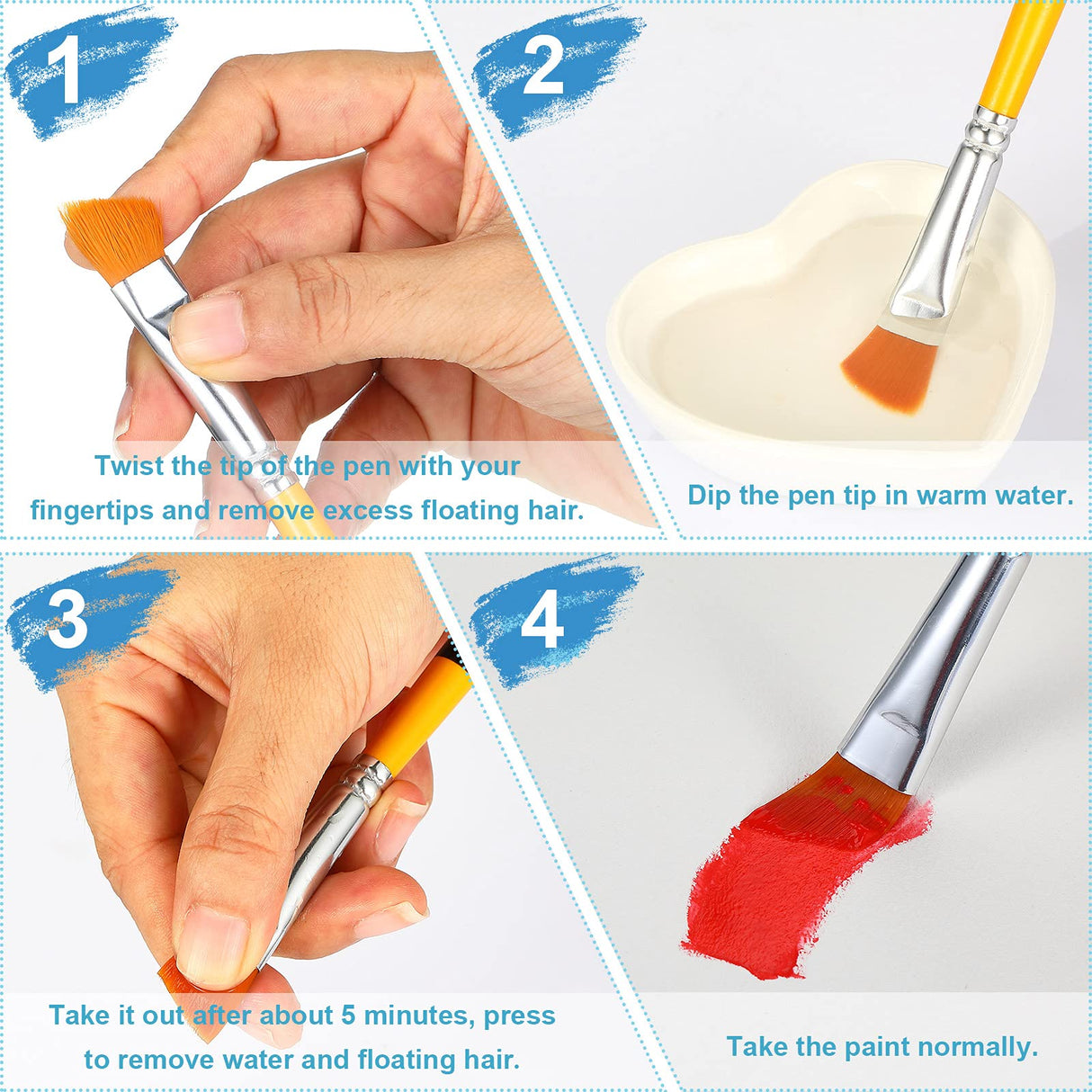 1

Twist the tip of the pen with your fingertips and remove excess floating hair.

2

Dip the pen tip in warm water.

3

Take it out after about 5 minutes, press to remove water and floating hair.

4

Take the paint normally.