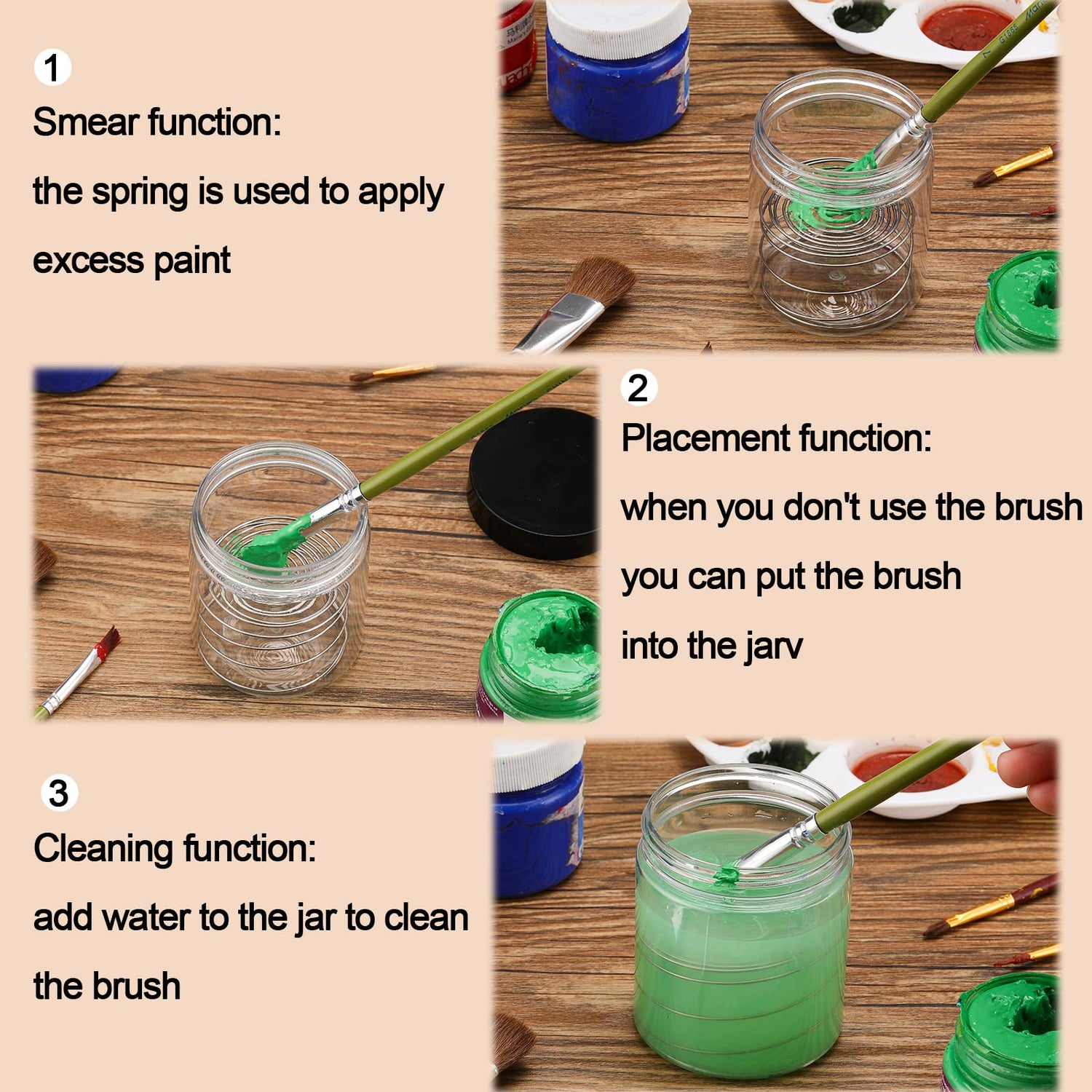 1
Smear function:
the spring is used to apply excess paint

2
Placement function:
when you don't use the brush you can put the brush into the jarv

3
Cleaning function:
add water to the jar to clean the brush