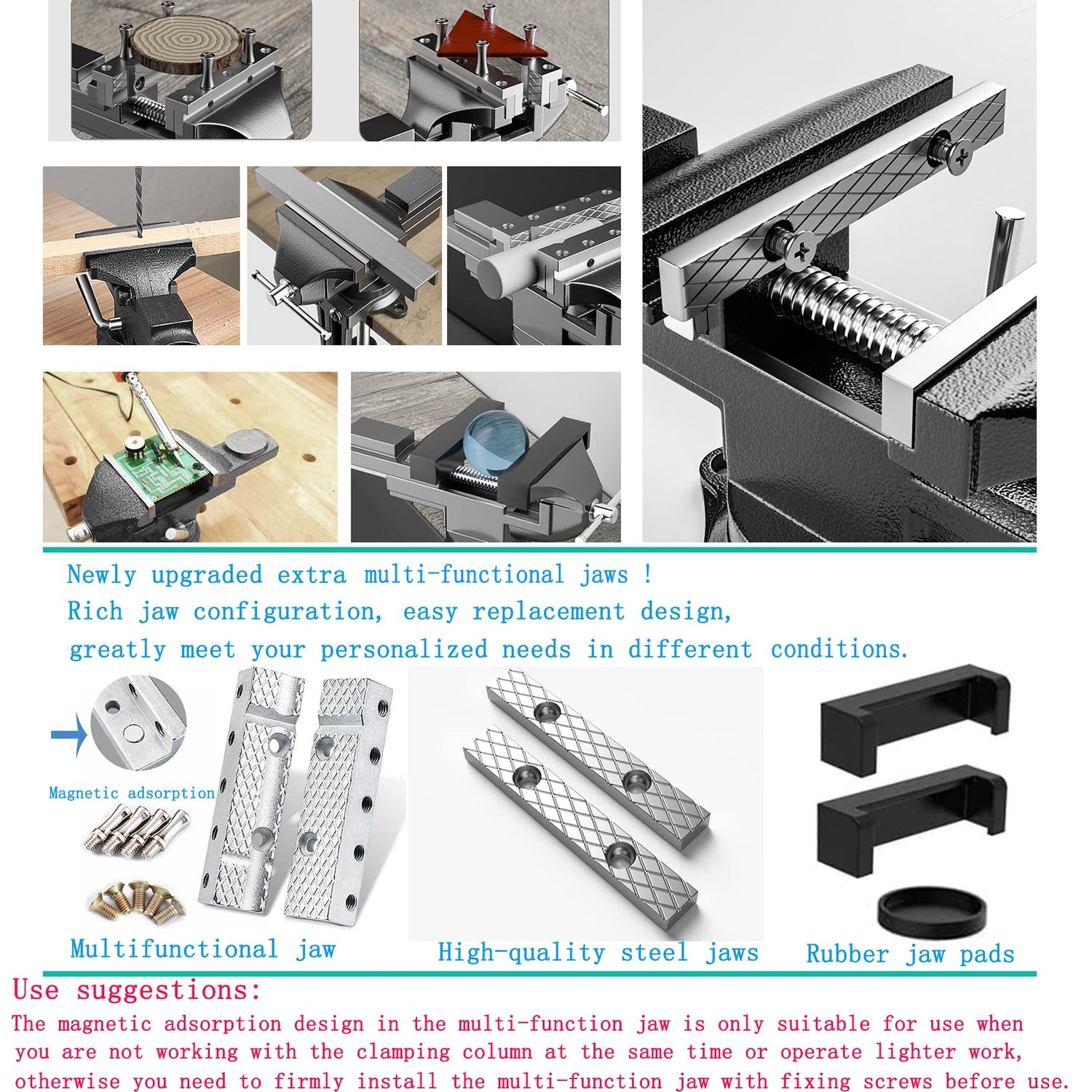 Newly upgraded extra multi-functional jaws !
Rich jaw configuration, easy replacement design, greatly meet your personalized needs in different conditions.

Magnetic adsorption

Multifunctional jaw

High-quality steel jaws

Rubber jaw pads

Use suggestions:
The magnetic adsorption design in the multi-function jaw is only suitable for use when you are not working with the clamping column at the same time or operate lighter work, otherwise you need to firmly install the multi-function jaw with fixing screws before use.