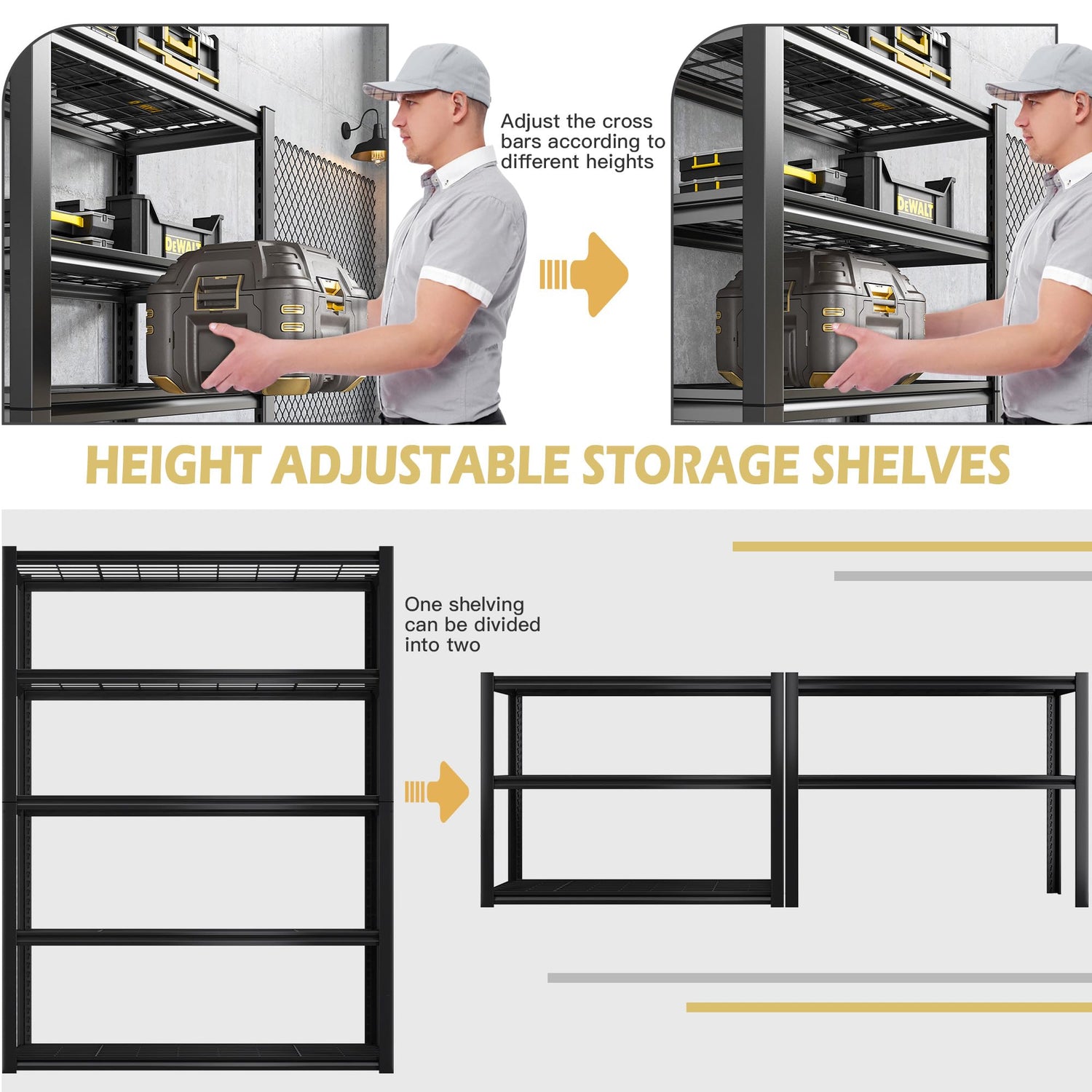 DEWALT

Adjust the cross bars according to different heights

DEWALT

HEIGHT ADJUSTABLE STORAGE SHELVES

One shelving can be divided into two