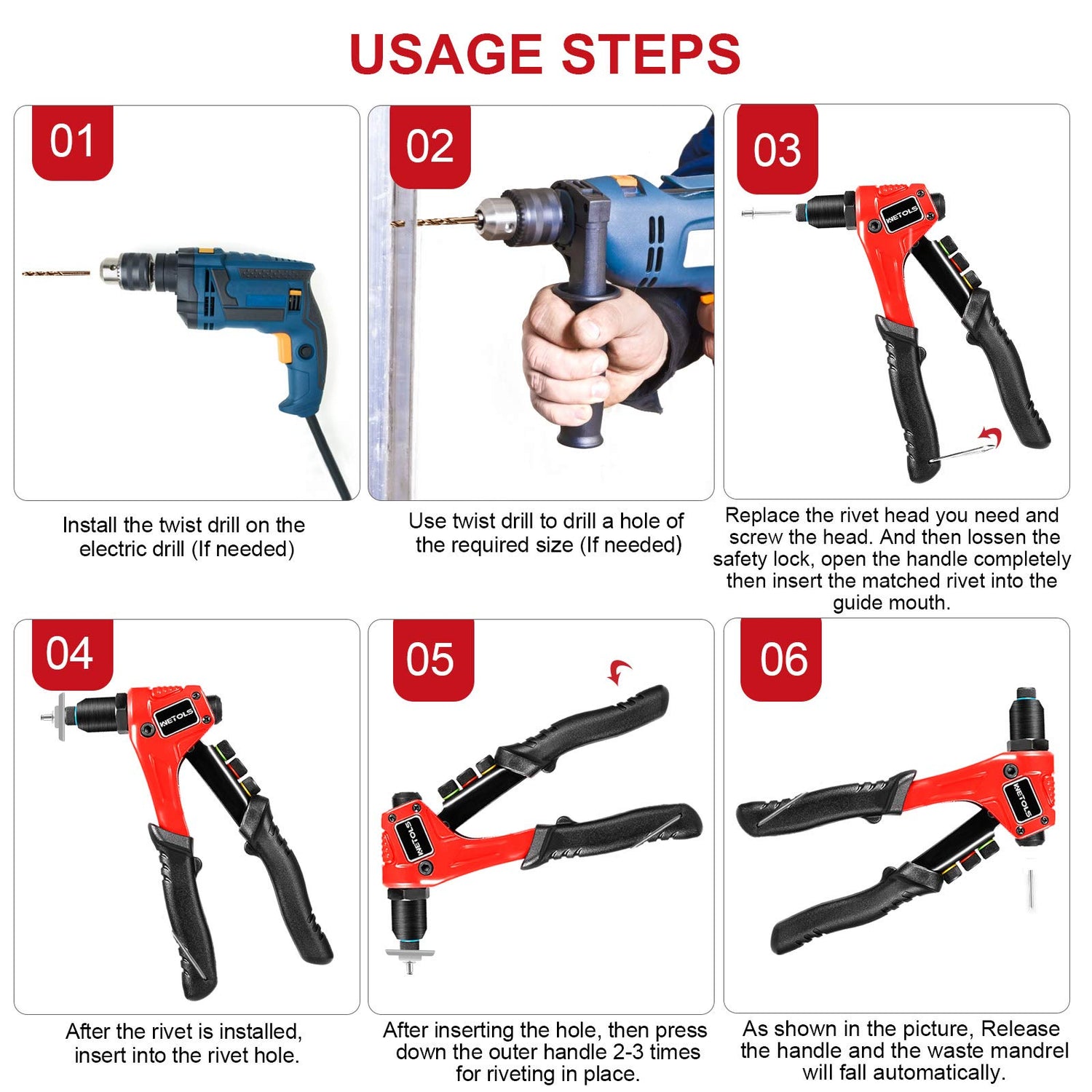 USAGE STEPS

01

Install the twist drill on the electric drill (If needed)

02

Use twist drill to drill a hole of the required size (If needed)

03

WETOLS

Replace the rivet head you need and screw the head. And then lossen the safety lock, open the handle completely then insert the matched rivet into the guide mouth.

04

WETOLS

After the rivet is installed, insert into the rivet hole.

05

WETOLS

After inserting the hole, then press down the outer handle 2-3 times for riveting in place.

06

WETOLS

As shown in the picture, Release the handle and the waste mandrel will fall automatically.