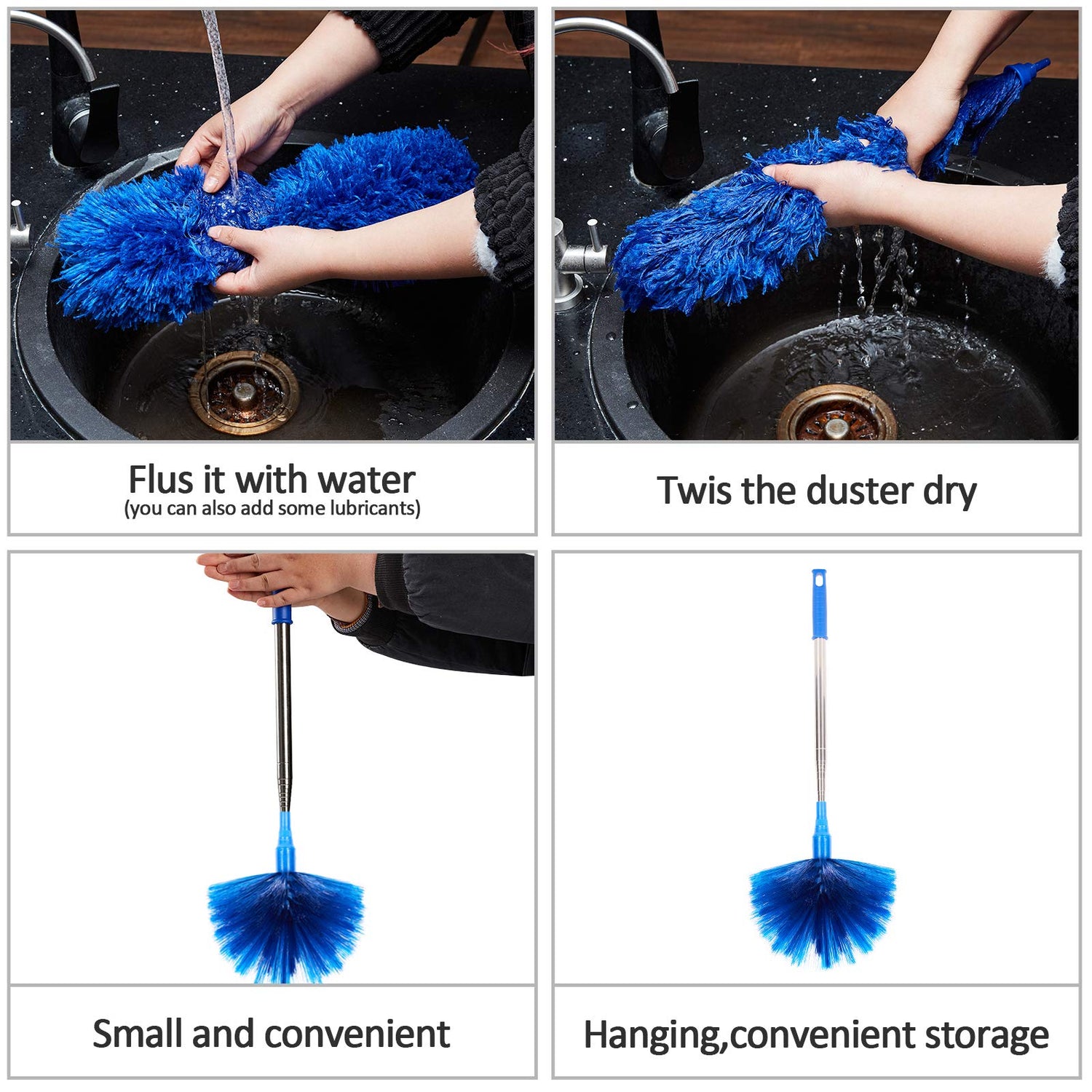 Flus it with water
(you can also add some lubricants)

Twis the duster dry

Small and convenient

Hanging,convenient storage