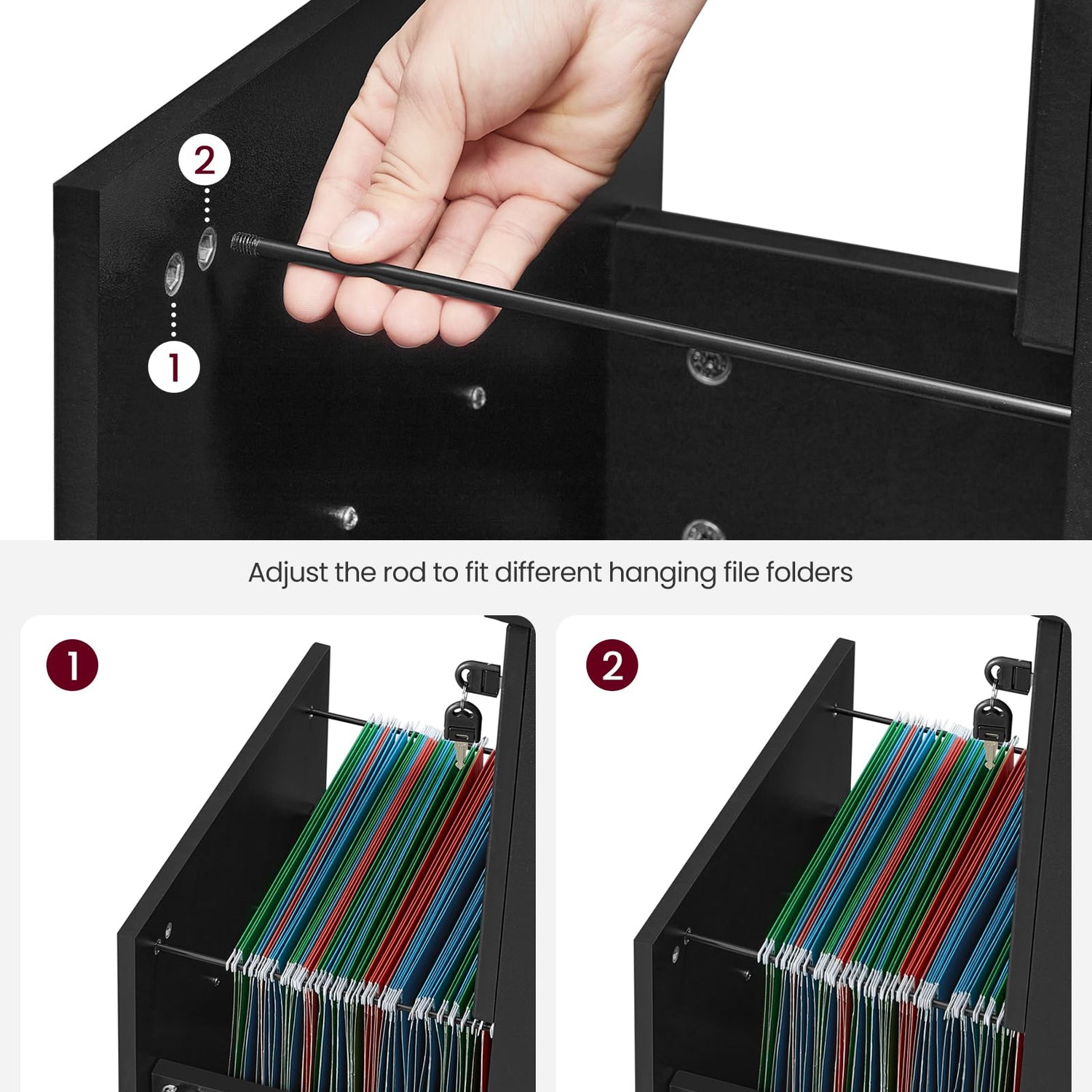 2

1

Adjust the rod to fit different hanging file folders

1

2