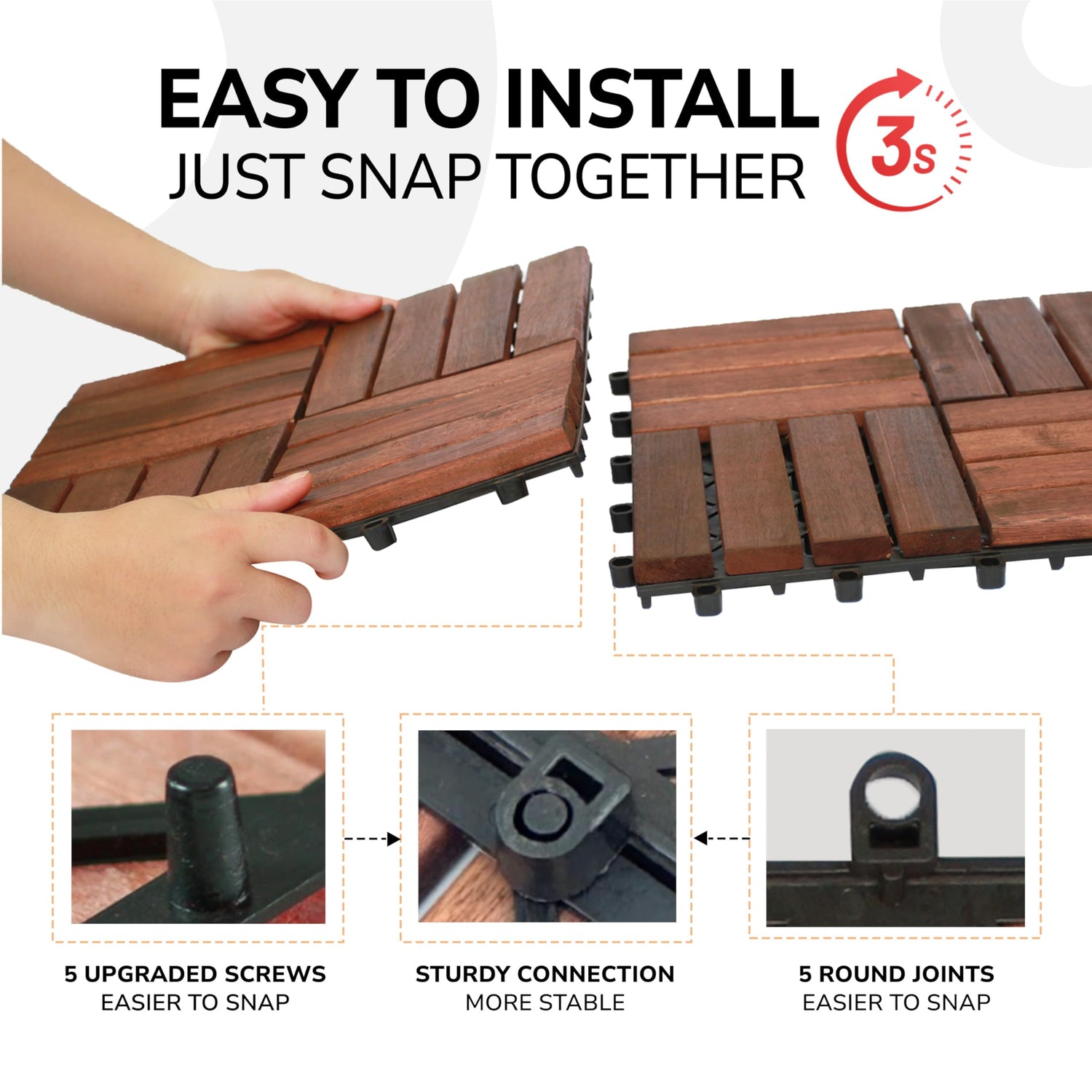 EASY TO INSTALL
JUST SNAP TOGETHER

3s

5 UPGRADED SCREWS
EASIER TO SNAP

STURDY CONNECTION
MORE STABLE

5 ROUND JOINTS
EASIER TO SNAP