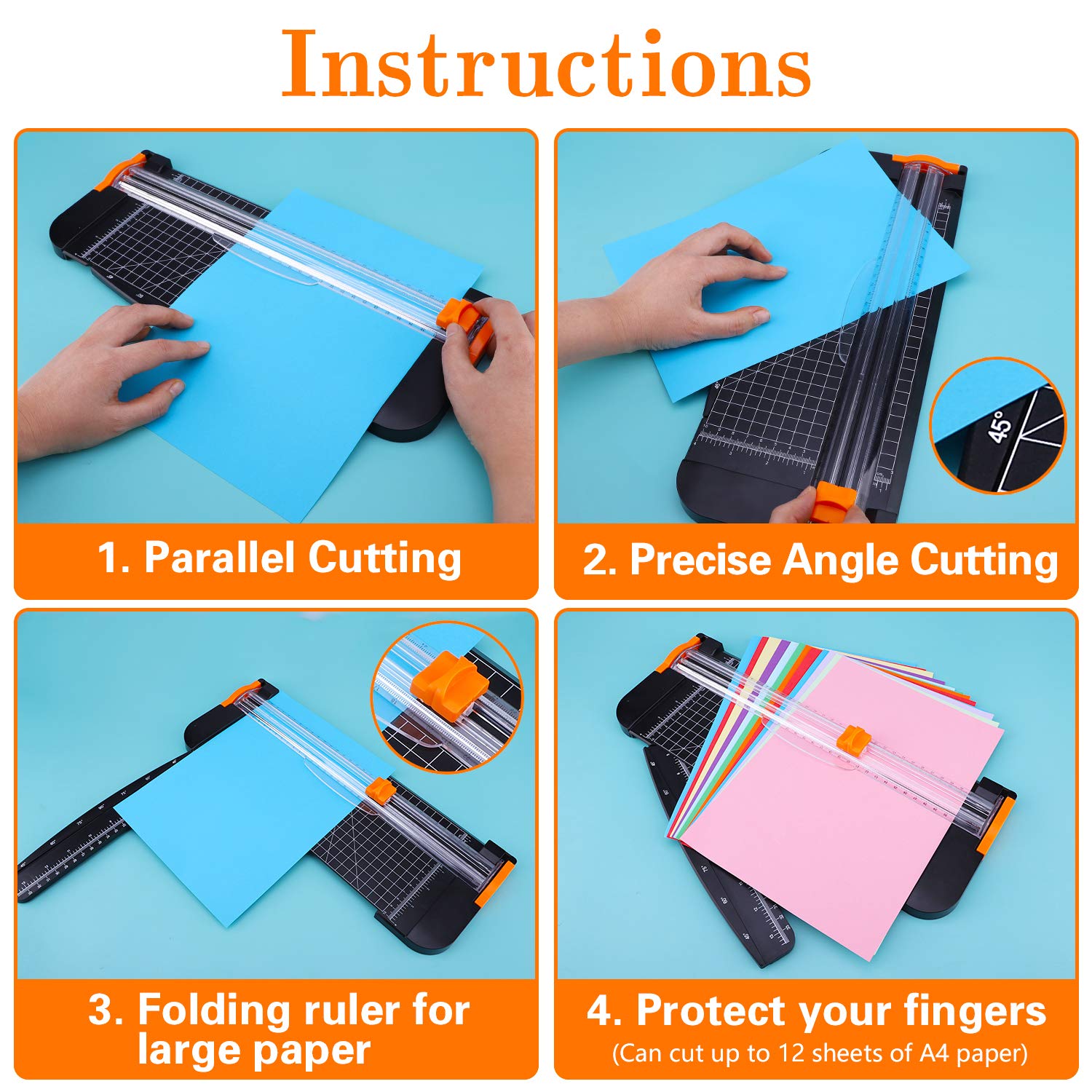 Instructions

45°

1. Parallel Cutting

2. Precise Angle Cutting

3. Folding ruler for large paper

4. Protect your fingers
(Can cut up to 12 sheets of A4 paper)